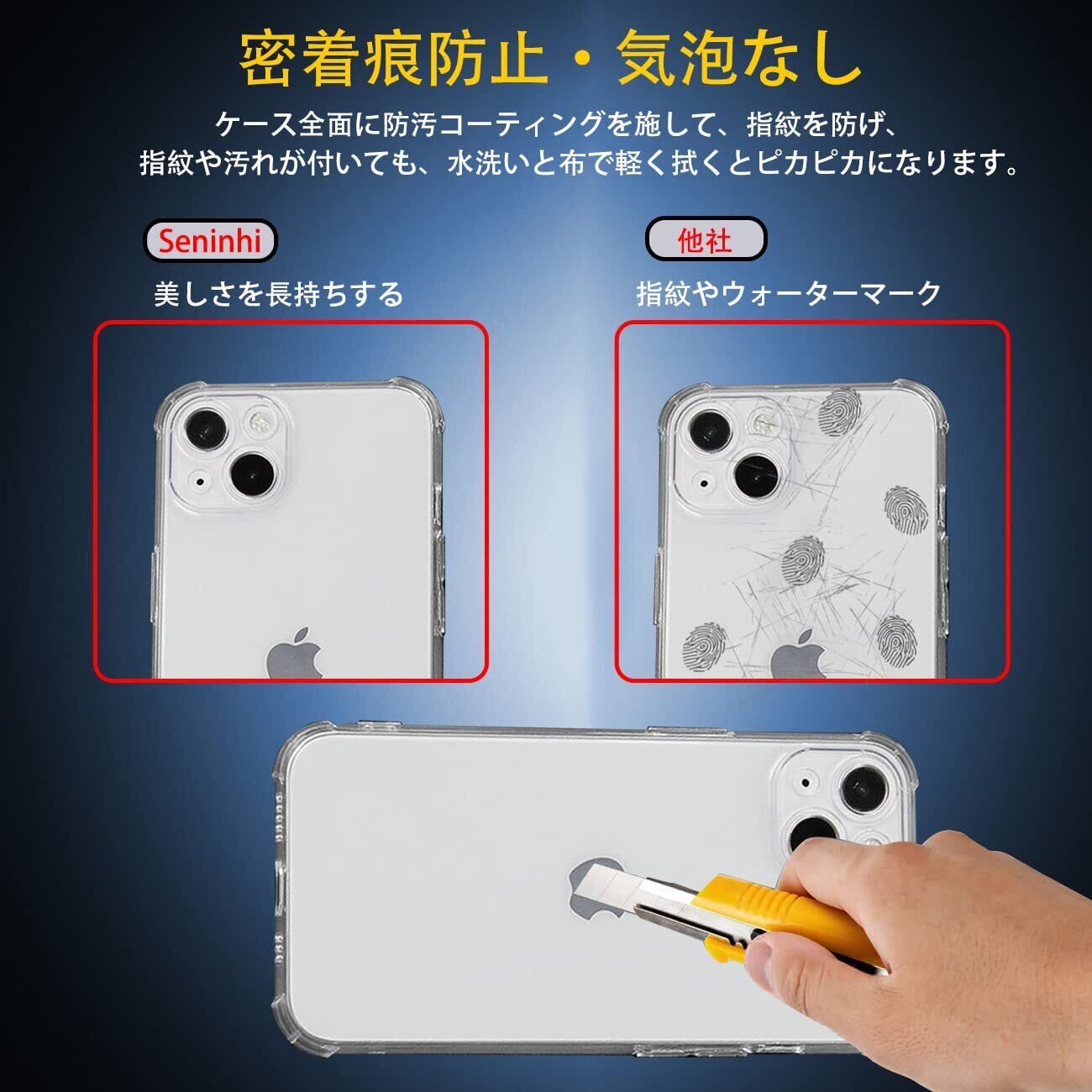 密着痕防止・気泡なし

ケース全面に防汚コーティングを施して、指紋を防げ、指紋や汚れが付いても、水洗いと布で軽く拭くとピカピカになります。

Seninhi

美しさを長持ちする

他社

指紋やウォーターマーク