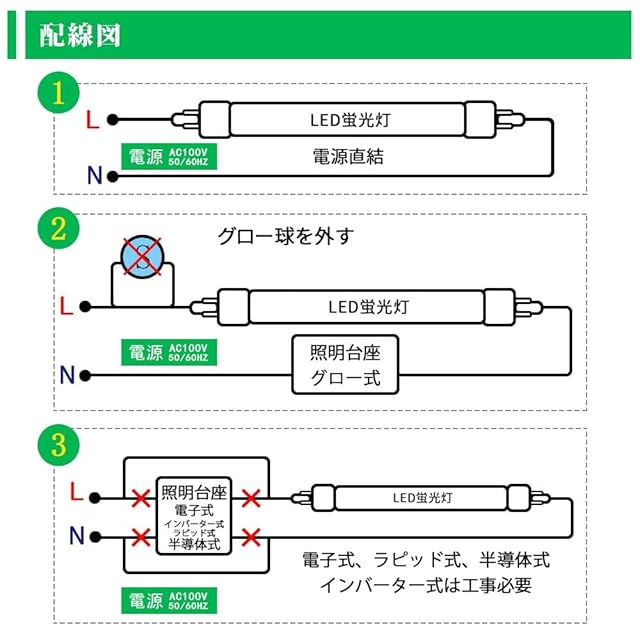 配線図

1

L

LED蛍光灯

電源 AC100V 50/60HZ

電源直結

N

2

グロー球を外す

S

L

LED蛍光灯

電源 AC100V 50/60HZ

照明台座
グロー式

N

3

L

照明台座
電子式
インバーター式
ラピッド式
半導体式

LED蛍光灯

N

電子式、ラピッド式、半導体式
インバーター式は工事必要

電源 AC100V 50/60HZ