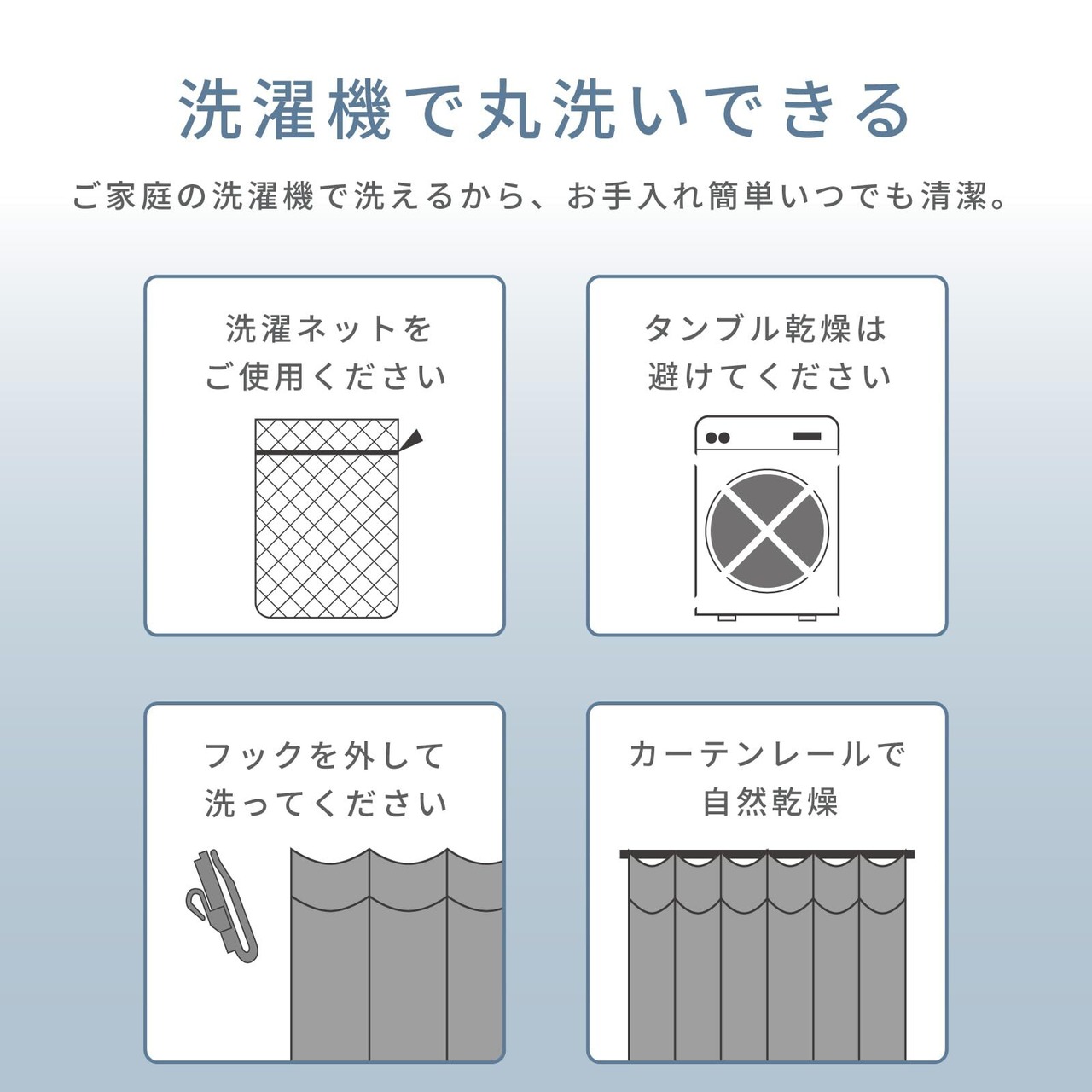 洗濯機で丸洗いできる

ご家庭の洗濯機で洗えるから、お手入れ簡単いつでも清潔。

洗濯ネットをご使用ください

タンブル乾燥は避けてください

フックを外して洗ってください

カーテンレールで自然乾燥