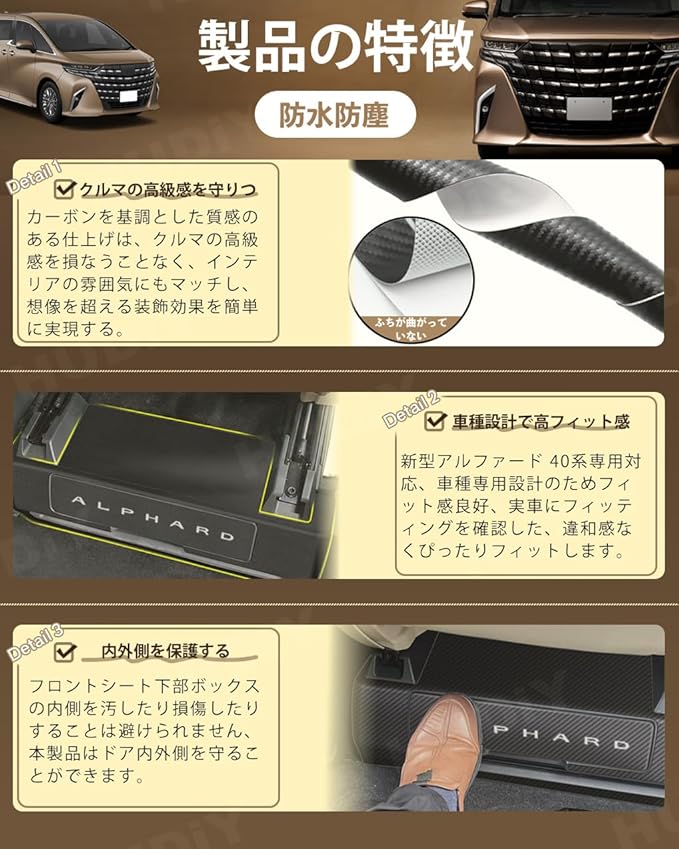 製品の特徴

防水防塵

Detail 1

クルマの高級感を守りつ

カーボンを基調とした質感のある仕上げは、クルマの高級感を損なうことなく、インテリアの雰囲気にもマッチし、想像を超える装飾効果を簡単に実現する。

ふちが曲がっていない

ALPHARD

Detail 2

車種設計で高フィット感

新型アルファード 40系専用対応、車種専用設計のためフィット感良好、実車にフィッティングを確認した、違和感なくぴったりフィットします。

Detail 3

内外側を保護する

フロントシート下部ボックスの内側を汚したり損傷したりすることは避けられません、本製品はドア内外側を守ることができます。

PHARD