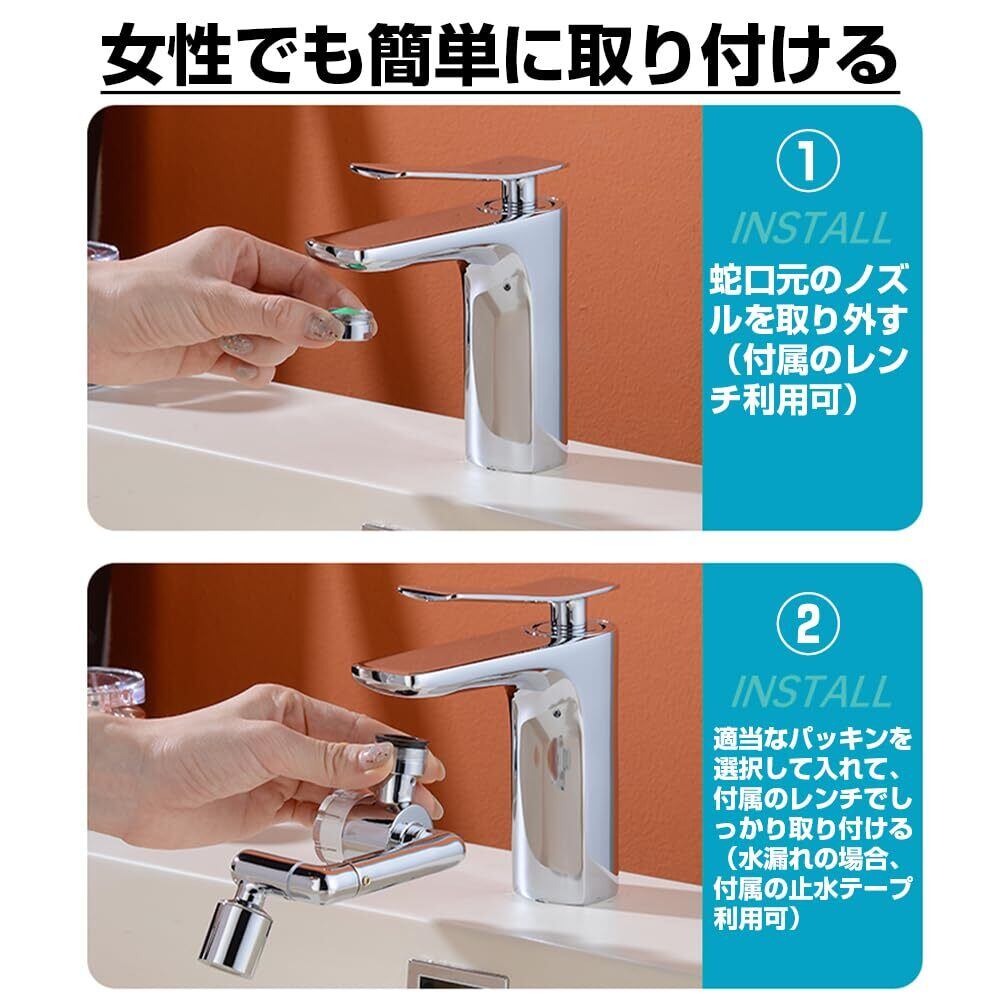 女性でも簡単に取り付ける

①

INSTALL

蛇口元のノズルを取り外す（付属のレンチ利用可）

②

INSTALL

適当なパッキンを選択して入れて、付属のレンチでしっかり取り付ける（水漏れの場合、付属の止水テープ利用可）