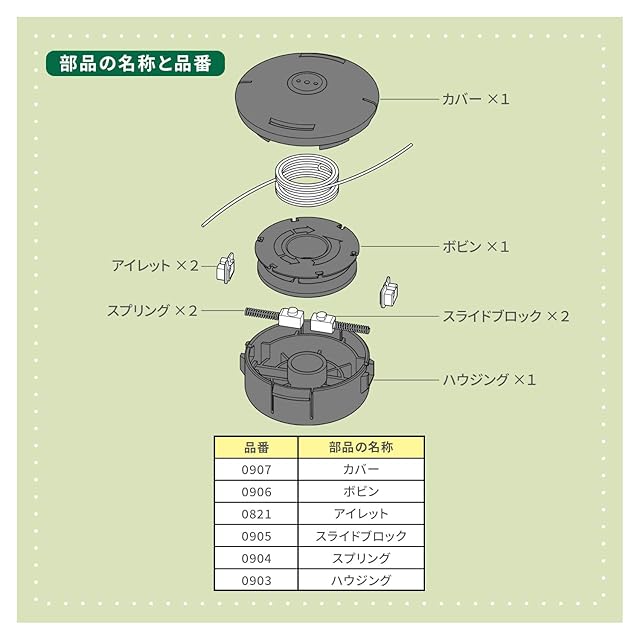 部品の名称と品番

カバー ×1

ボビン ×1

アイレット ×2

スプリング ×2

スライドブロック ×2

ハウジング ×1

| 品番 | 部品の名称 |
|---|---|
| 0907 | カバー |
| 0906 | ボビン |
| 0821 | アイレット |
| 0905 | スライドブロック |
| 0904 | スプリング |
| 0903 | ハウジング |