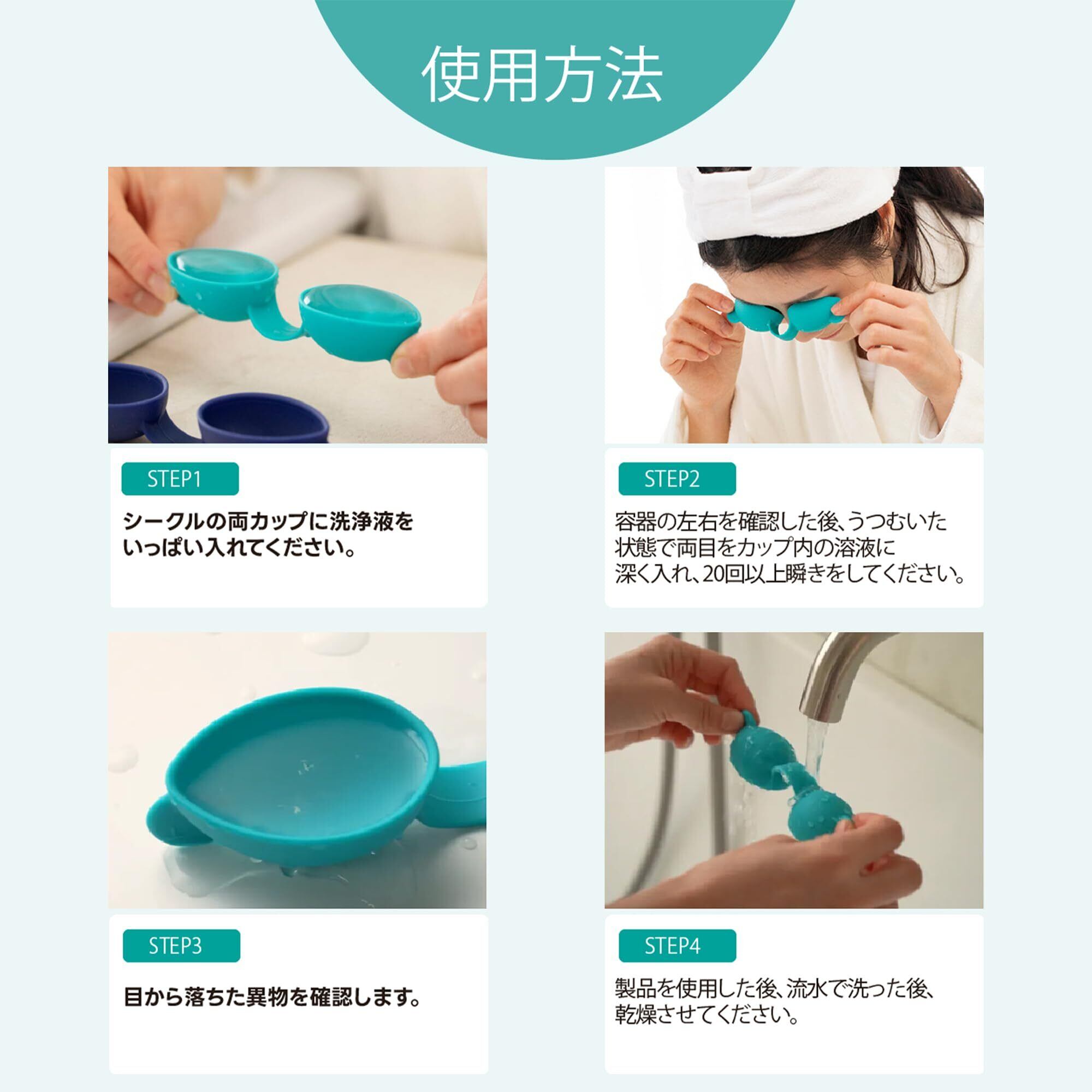 使用方法

STEP1

シークルの両カップに洗浄液をいっぱい入れてください。

STEP2

容器の左右を確認した後、うつむいた状態で両目をカップ内の溶液に深く入れ、20回以上瞬きをしてください。

STEP3

目から落ちた異物を確認します。

STEP4

製品を使用した後、流水で洗った後、乾燥させてください。