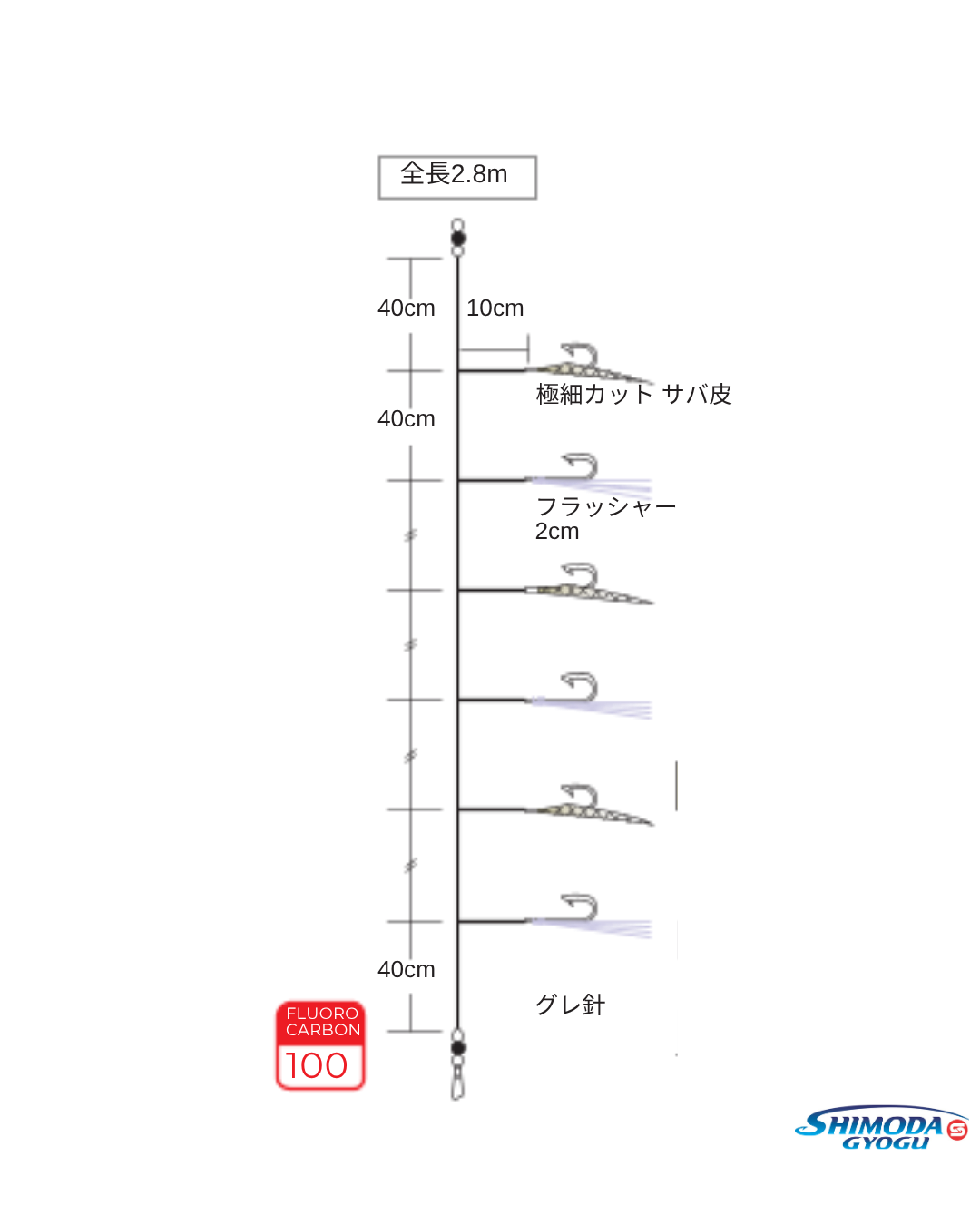 全長2.8m

40cm

10cm

極細カット サバ皮

40cm

フラッシャー
2cm

40cm

グレ針

FLUORO CARBON
100

SHIMODA
GYOGU