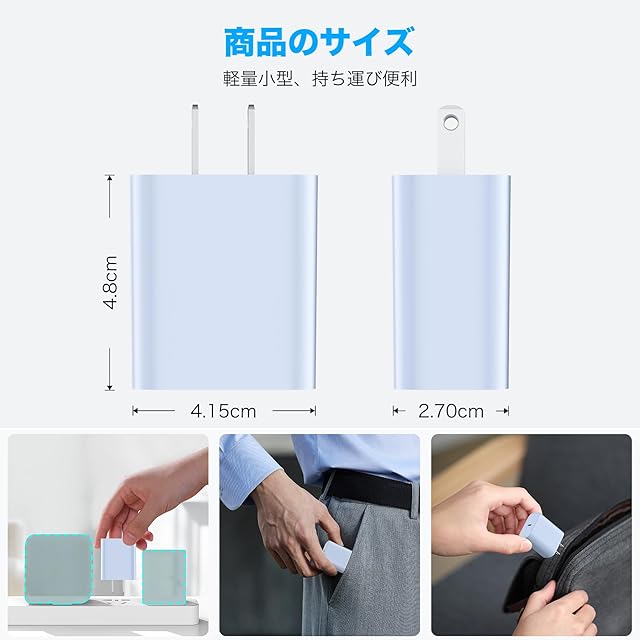 商品のサイズ

軽量小型、持ち運び便利

4.8cm

4.15cm

2.70cm