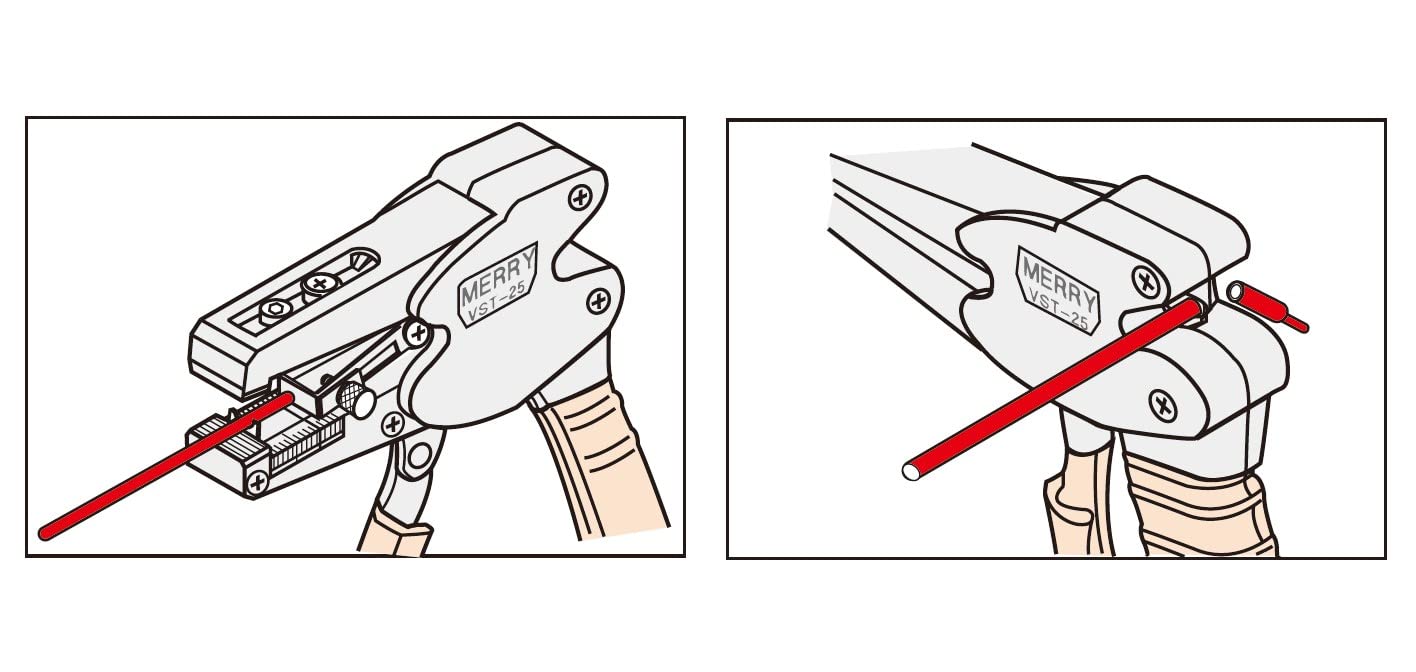 MERRY
VST-25

MERRY
VST-25