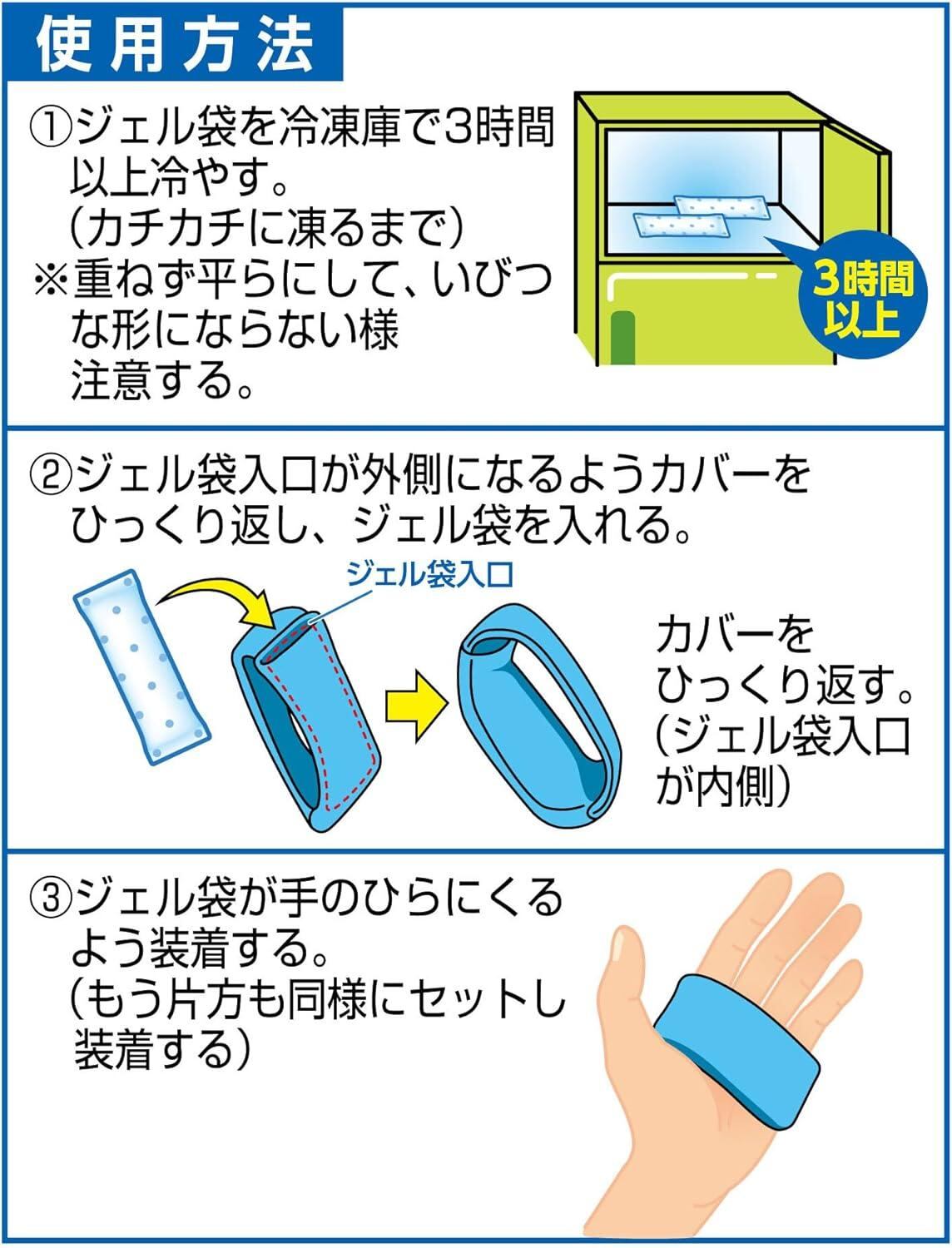 使用方法

①ジェル袋を冷凍庫で3時間以上冷やす。
（カチカチに凍るまで）
※重ねず平らにして、いびつな形にならない様注意する。

3時間以上

②ジェル袋入口が外側になるようカバーをひっくり返し、ジェル袋を入れる。

ジェル袋入口

カバーをひっくり返す。
（ジェル袋入口が内側）

③ジェル袋が手のひらにくるよう装着する。
（もう片方も同様にセットし装着する）