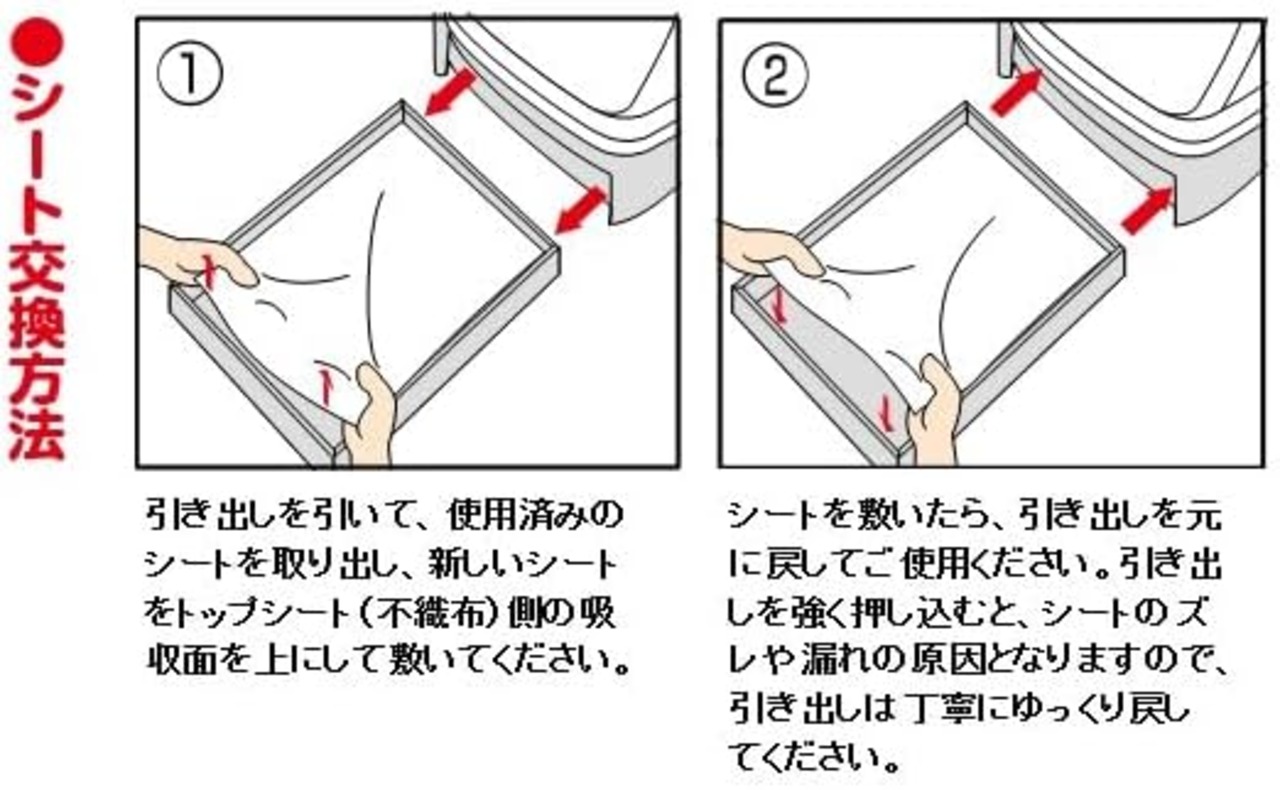 ●シート交換方法

①

引き出しを引いて、使用済みのシートを取り出し、新しいシートをトップシート（不織布）側の吸収面を上にして敷いてください。

②

シートを敷いたら、引き出しを元に戻してご使用ください。引き出しを強く押し込むと、シートのズレや漏れの原因となりますので、引き出しは丁寧にゆっくり戻してください。