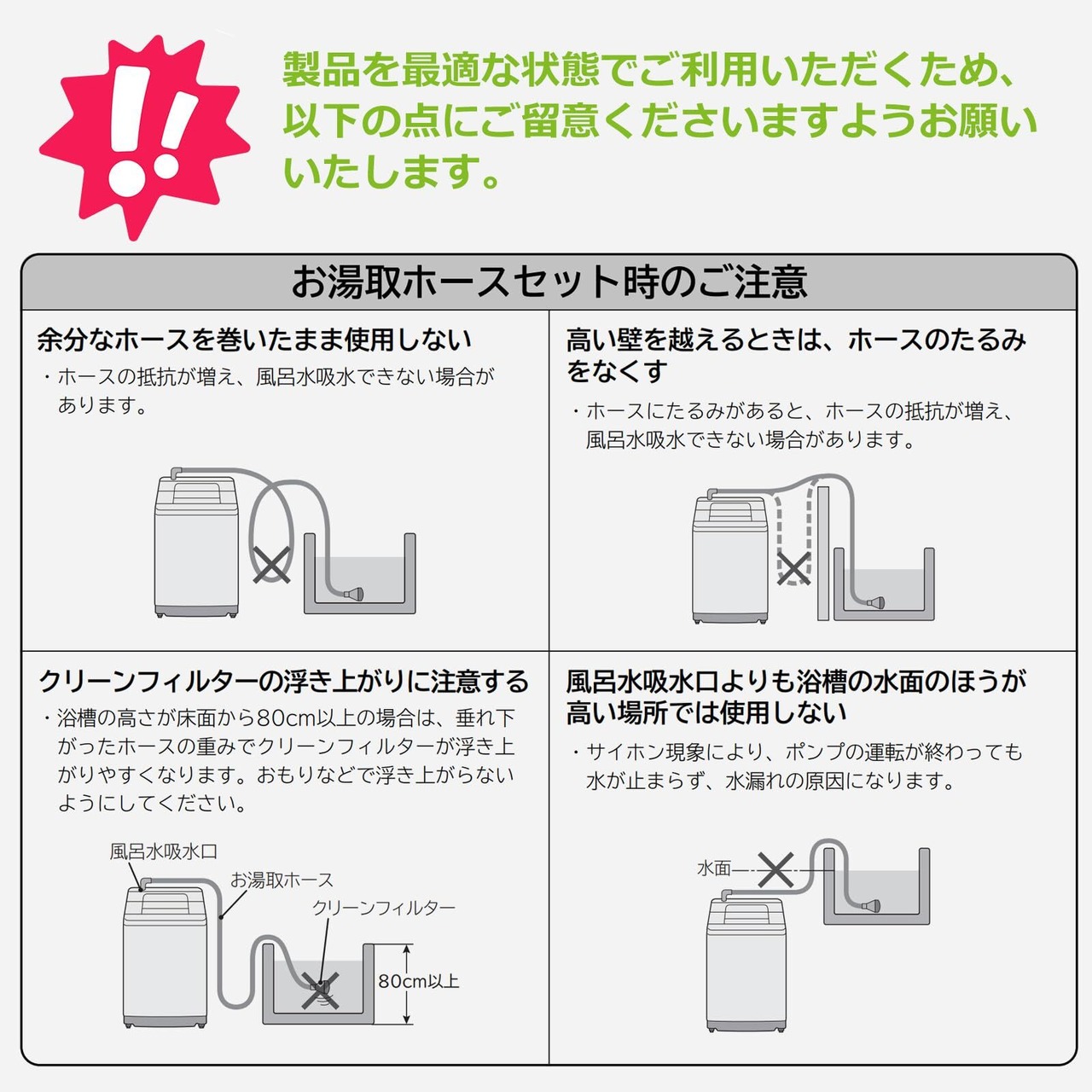 製品を最適な状態でご利用いただくため、以下の点にご留意くださいますようお願いいたします。

お湯取ホースセット時のご注意

余分なホースを巻いたまま使用しない

・ホースの抵抗が増え、風呂水吸水できない場合があります。

高い壁を越えるときは、ホースのたるみをなくす

・ホースにたるみがあると、ホースの抵抗が増え、風呂水吸水できない場合があります。

クリーンフィルターの浮き上がりに注意する

・浴槽の高さが床面から80cm以上の場合は、垂れ下がったホースの重みでクリーンフィルターが浮き上がりやすくなります。おもりなどで浮き上がらないようにしてください。

風呂水吸水口

お湯取ホース

クリーンフィルター

80cm以上

風呂水吸水口よりも浴槽の水面のほうが高い場所では使用しない

・サイホン現象により、ポンプの運転が終わっても水が止まらず、水漏れの原因になります。

水面