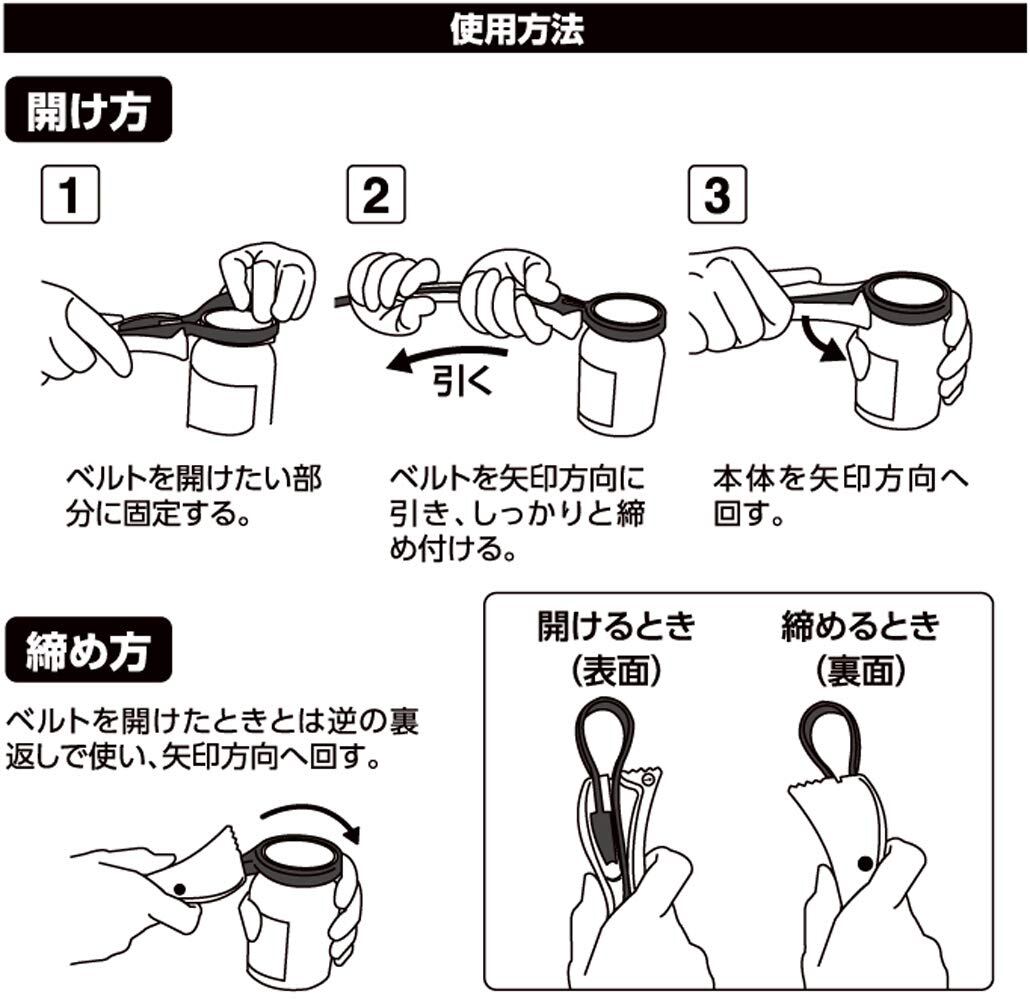 使用方法

開け方

1

ベルトを開けたい部分に固定する。

2

引く

ベルトを矢印方向に引き、しっかりと締め付ける。

3

本体を矢印方向へ回す。

締め方

ベルトを開けたときとは逆の裏返しで使い、矢印方向へ回す。

開けるとき
（表面）

締めるとき
（裏面）