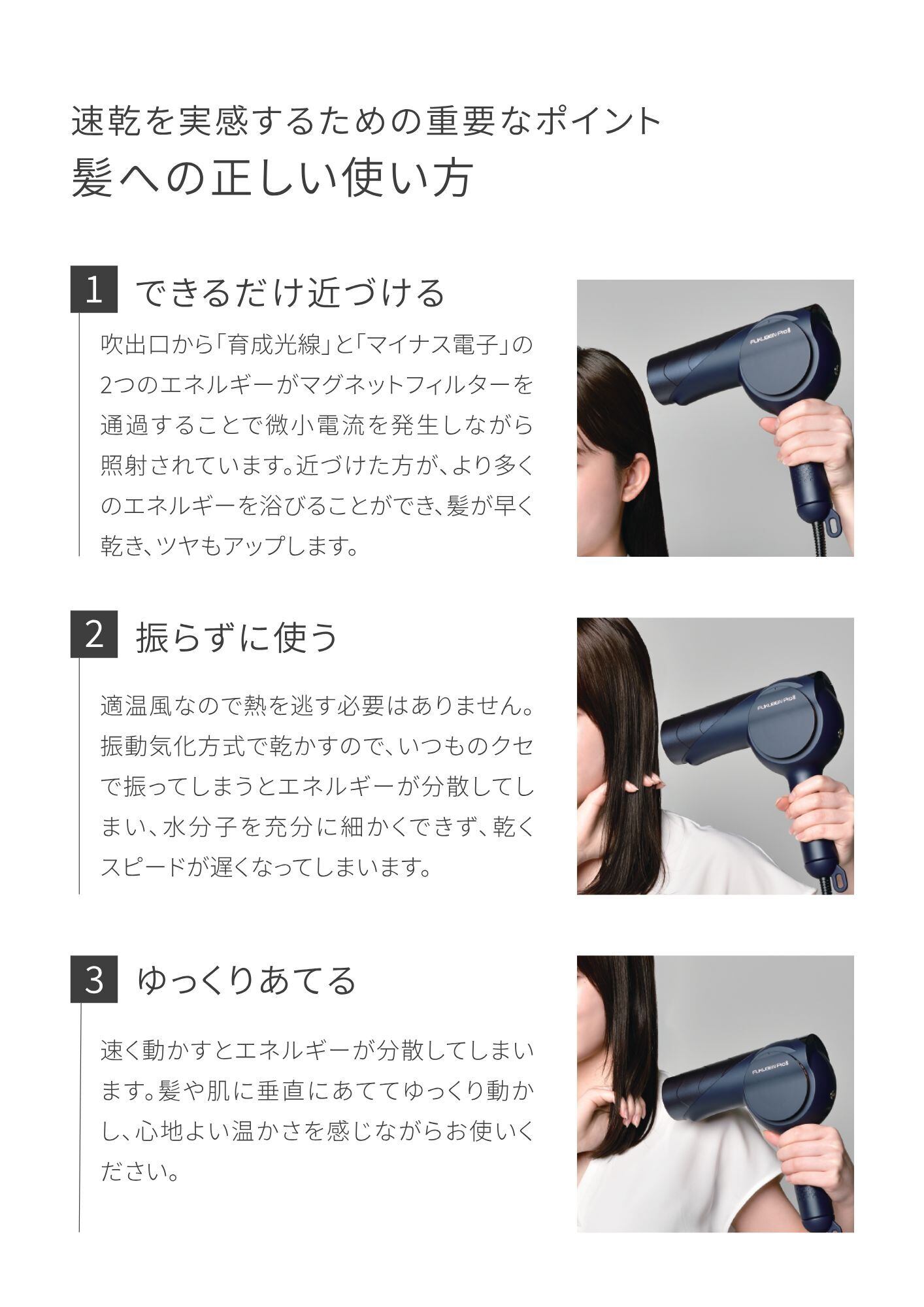 速乾を実感するための重要なポイント
髪への正しい使い方

1 できるだけ近づける

吹出口から「育成光線」と「マイナス電子」の2つのエネルギーがマグネットフィルターを通過することで微小電流を発生しながら照射されています。近づけた方が、より多くのエネルギーを浴びることができ、髪が早く乾き、ツヤもアップします。

FUKUGEN Pro II

2 振らずに使う

適温風なので熱を逃す必要はありません。振動気化方式で乾かすので、いつものクセで振ってしまうとエネルギーが分散してしまい、水分子を充分に細かくできず、乾くスピードが遅くなってしまいます。

FUKUGEN Pro II

3 ゆっくりあてる

速く動かすとエネルギーが分散してしまいます。髪や肌に垂直にあててゆっくり動かし、心地よい温かさを感じながらお使いください。

FUKUGEN Pro II