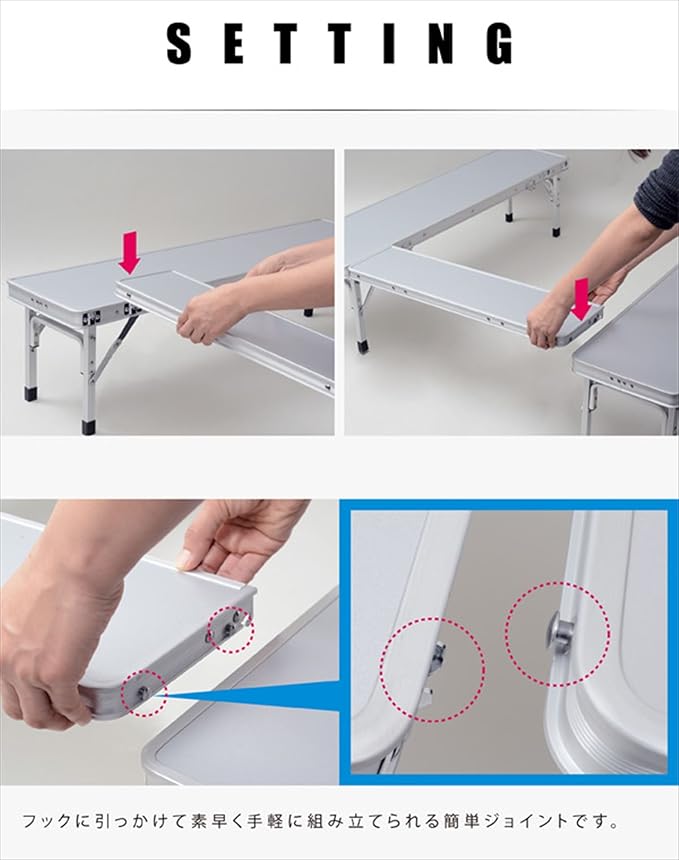 SETTING

フックに引っかけて素早く手軽に組み立てられる簡単ジョイントです。