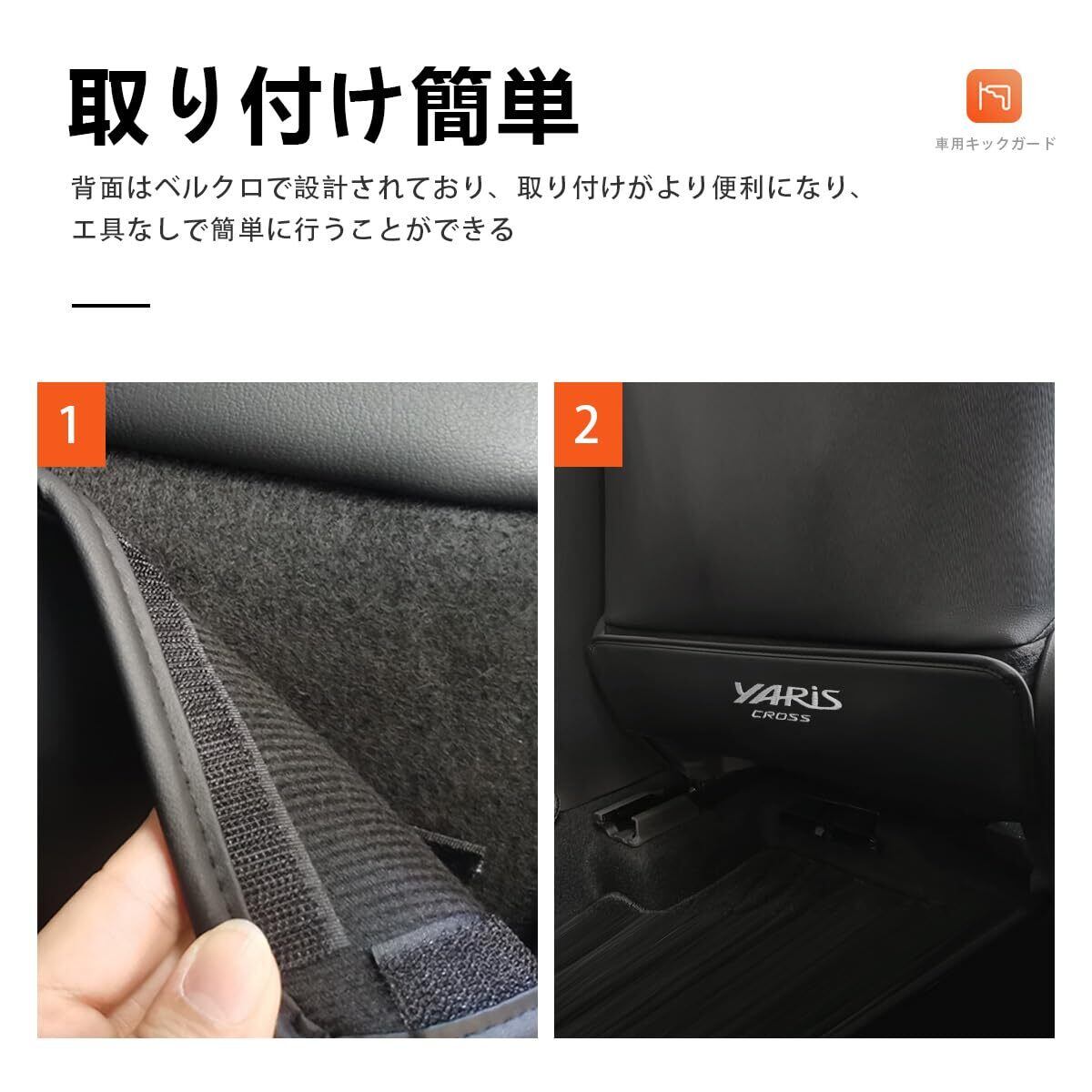 取り付け簡単

車用キックガード

背面はベルクロで設計されており、取り付けがより便利になり、工具なしで簡単に行うことができる

1

2

YARiS
CROSS