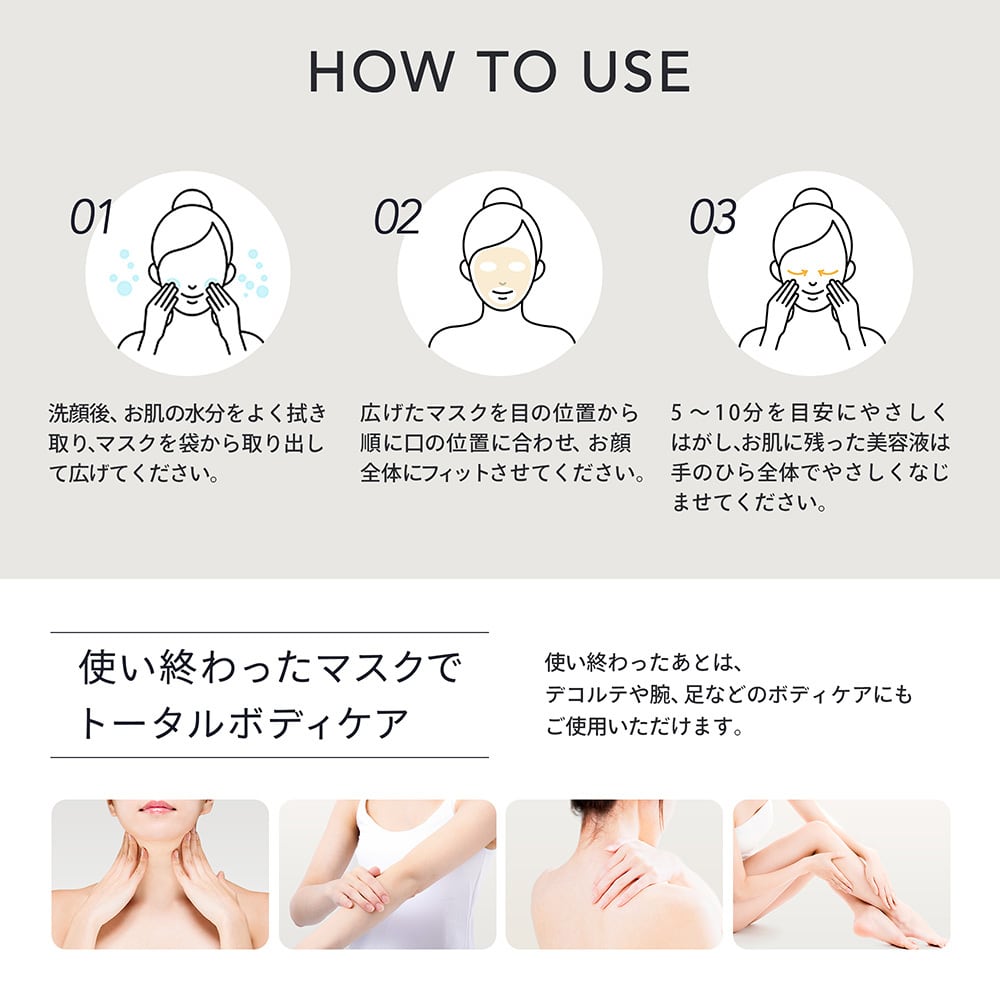 HOW TO USE

01

洗顔後、お肌の水分をよく拭き取り､マスクを袋から取り出して広げてください。

02

広げたマスクを目の位置から順に口の位置に合わせ、お顔全体にフィットさせてください。

03

5～10分を目安にやさしくはがし､お肌に残った美容液は手のひら全体でやさしくなじませてください。

使い終わったマスクでトータルボディケア

使い終わったあとは、デコルテや腕、足などのボディケアにもご使用いただけます。