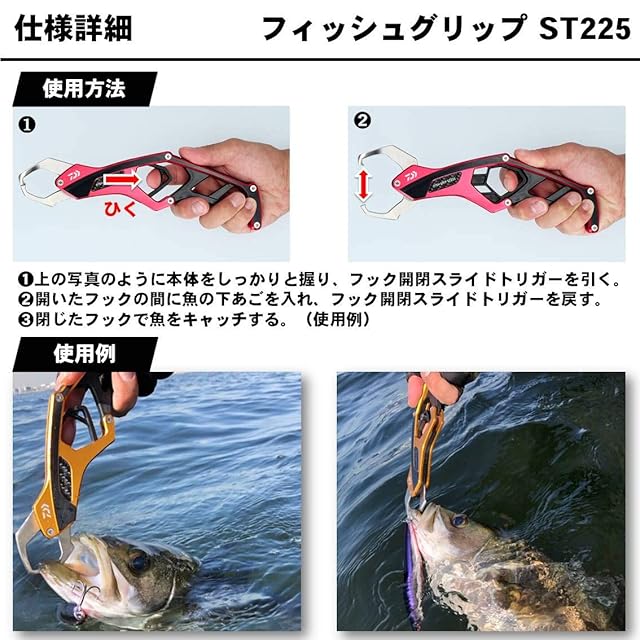 仕様詳細

フィッシュグリップ ST225

使用方法

❶

ひく

❷

❶上の写真のように本体をしっかりと握り、フック開閉スライドトリガーを引く。
❷開いたフックの間に魚の下あごを入れ、フック開閉スライドトリガーを戻す。
❸閉じたフックで魚をキャッチする。（使用例）

使用例