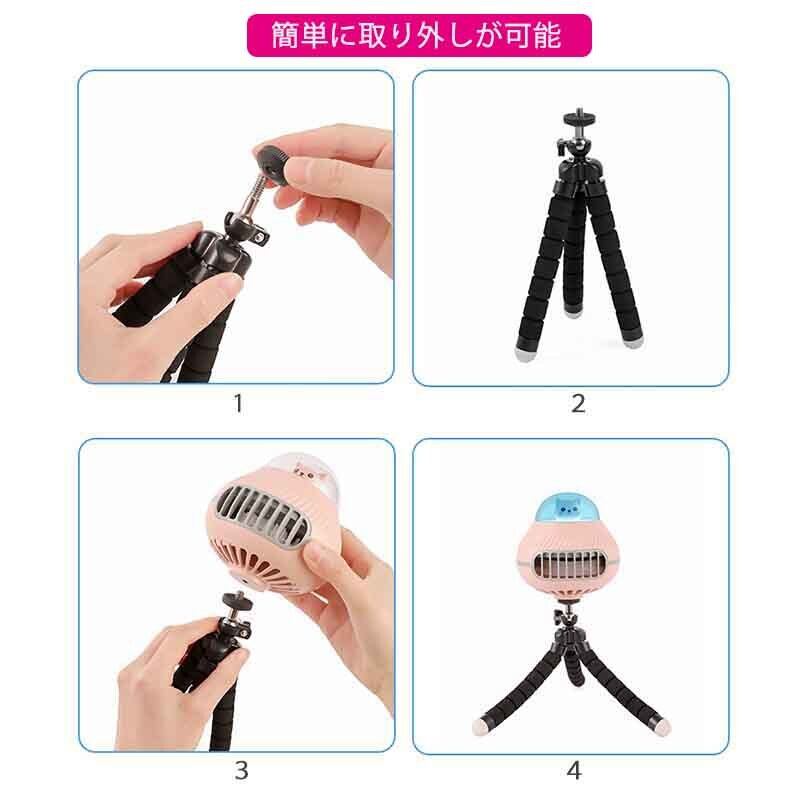 簡単に取り外しが可能

1

2

3

4