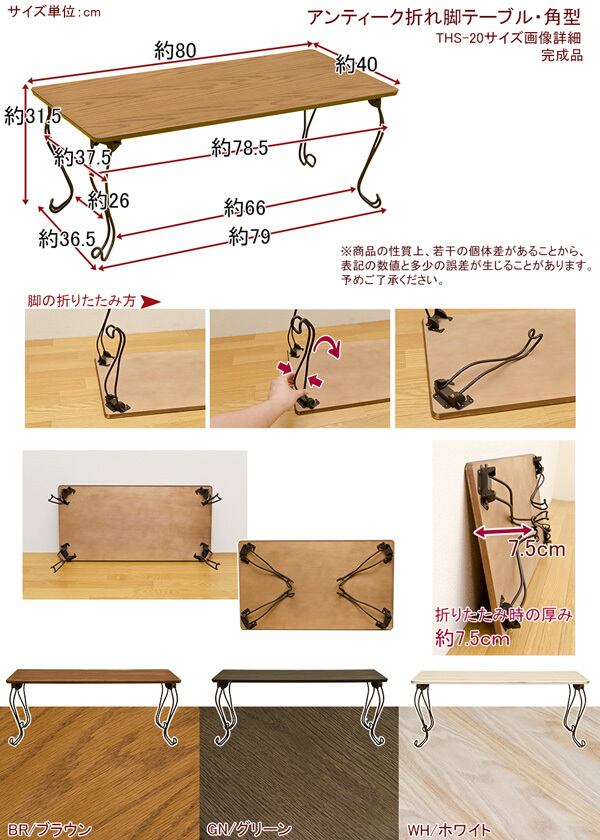 サイズ単位：cm

アンティーク折れ脚テーブル・角型
THS-20サイズ画像詳細
完成品

約80
約40
約31.5
約37.5
約78.5
約26
約66
約36.5
約79

※商品の性質上、若干の個体差があることから、表記の数値と多少の誤差が生じることがあります。予めご了承ください。

脚の折りたたみ方

7.5cm

折りたたみ時の厚み
約7.5cm

BR/ブラウン
GN/グリーン
WH/ホワイト