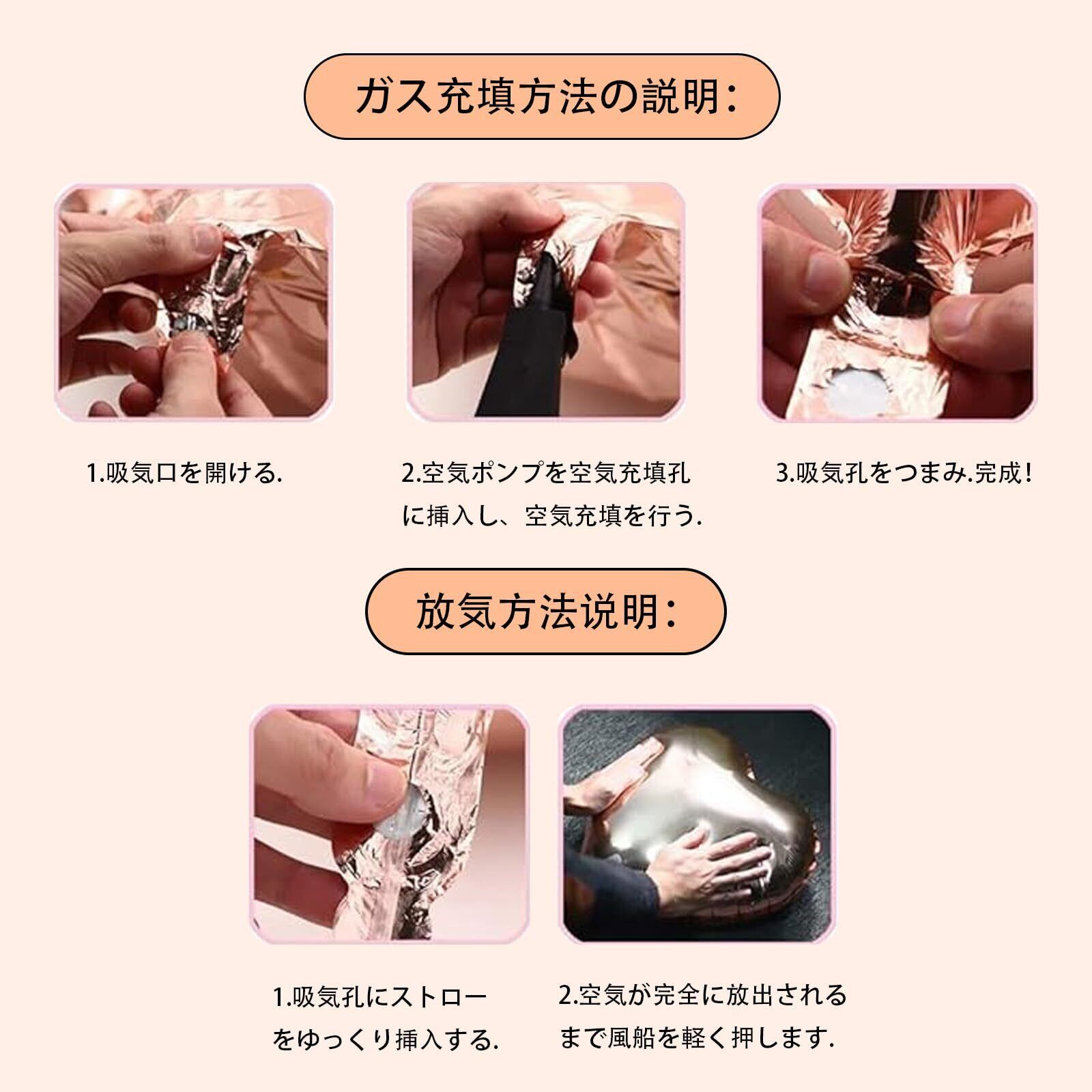 ガス充填方法の説明:

1.吸気口を開ける.

2.空気ポンプを空気充填孔に挿入し、空気充填を行う.

3.吸気孔をつまみ.完成!

放気方法说明:

1.吸気孔にストローをゆっくり挿入する.

2.空気が完全に放出されるまで風船を軽く押します.