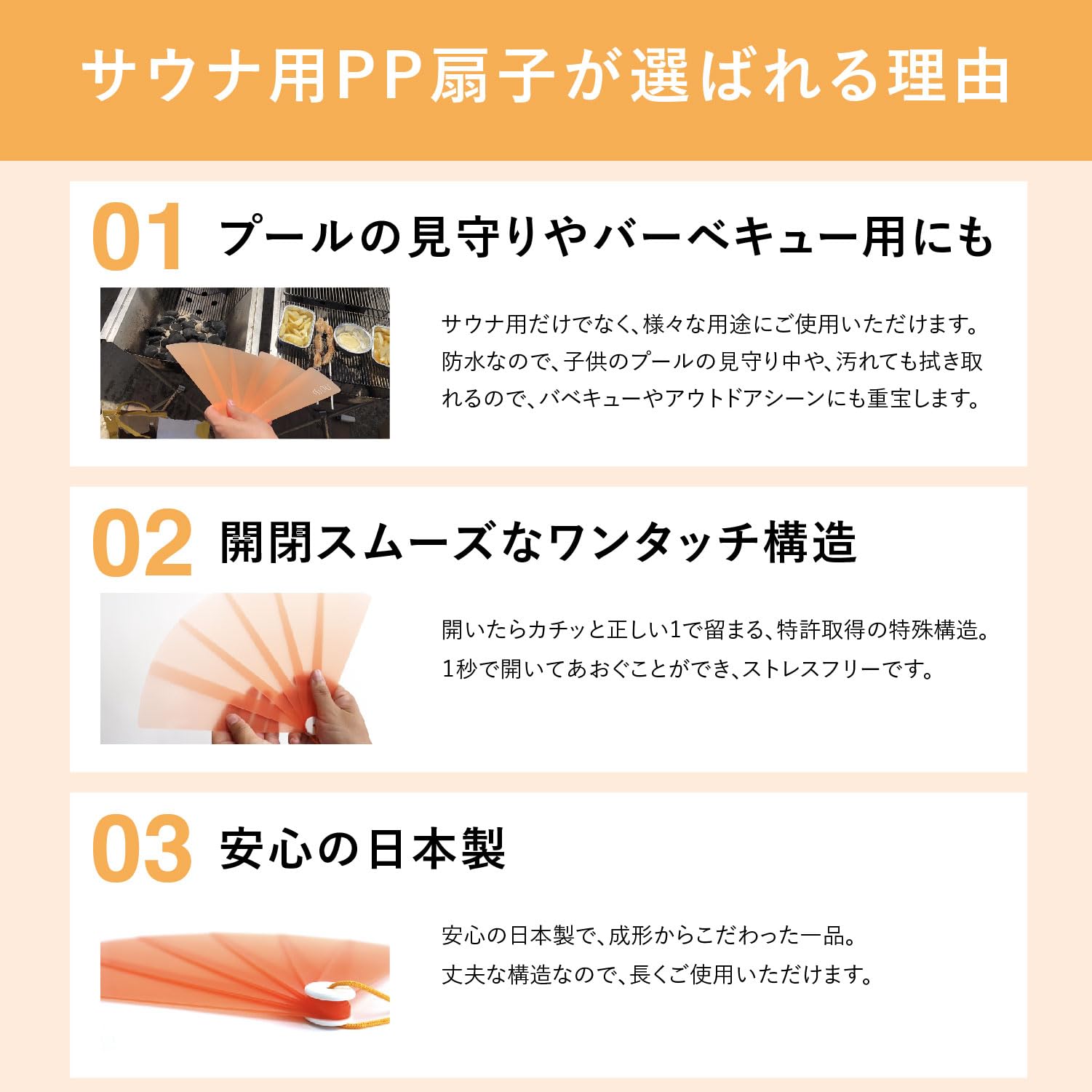 サウナ用PP扇子が選ばれる理由

01 プールの見守りやバーベキュー用にも

サウナ用だけでなく、様々な用途にご使用いただけます。防水なので、子供のプールの見守り中や、汚れても拭き取れるので、バベキューやアウトドアシーンにも重宝します。

02 開閉スムーズなワンタッチ構造

開いたらカチッと正しい1で留まる、特許取得の特殊構造。1秒で開いてあおぐことができ、ストレスフリーです。

03 安心の日本製

安心の日本製で、成形からこだわった一品。丈夫な構造なので、長くご使用いただけます。