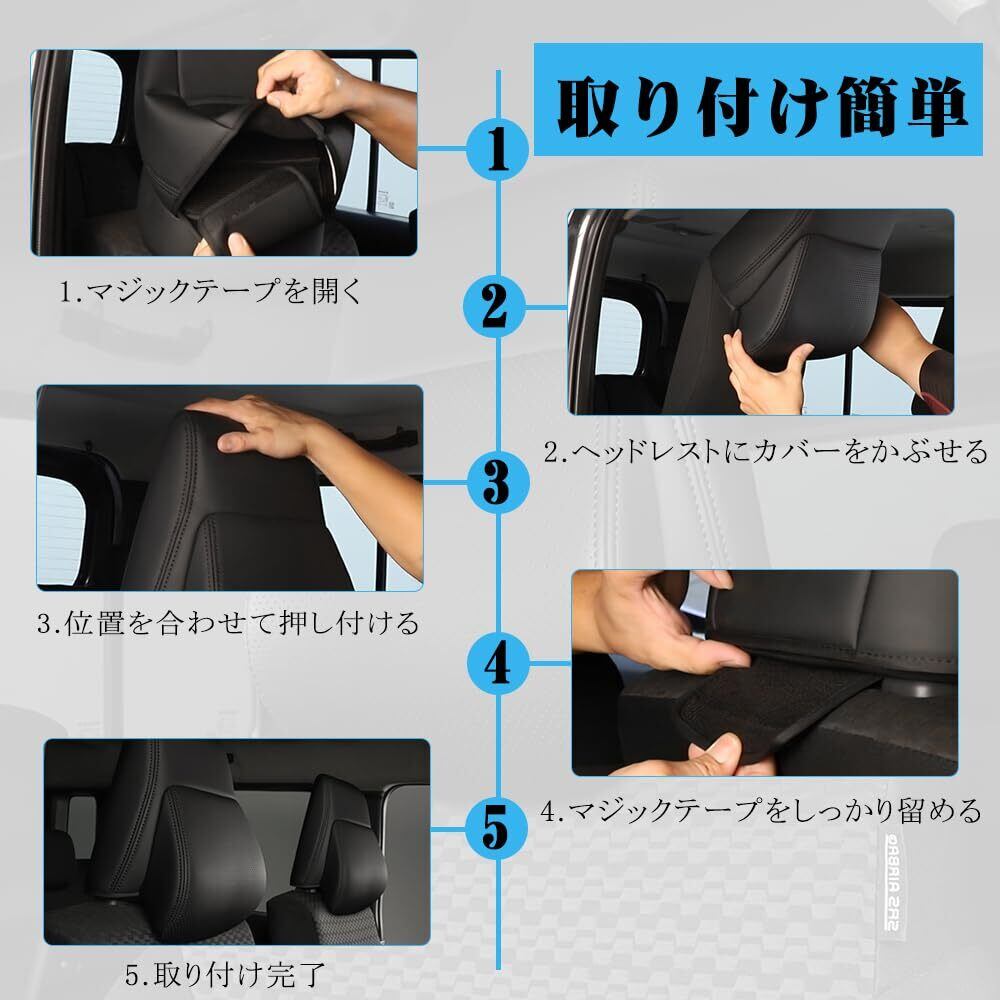 取り付け簡単

1

1.マジックテープを開く

2

2.ヘッドレストにカバーをかぶせる

3

3.位置を合わせて押し付ける

4

4.マジックテープをしっかり留める

5

5.取り付け完了

SRS AIRBAG