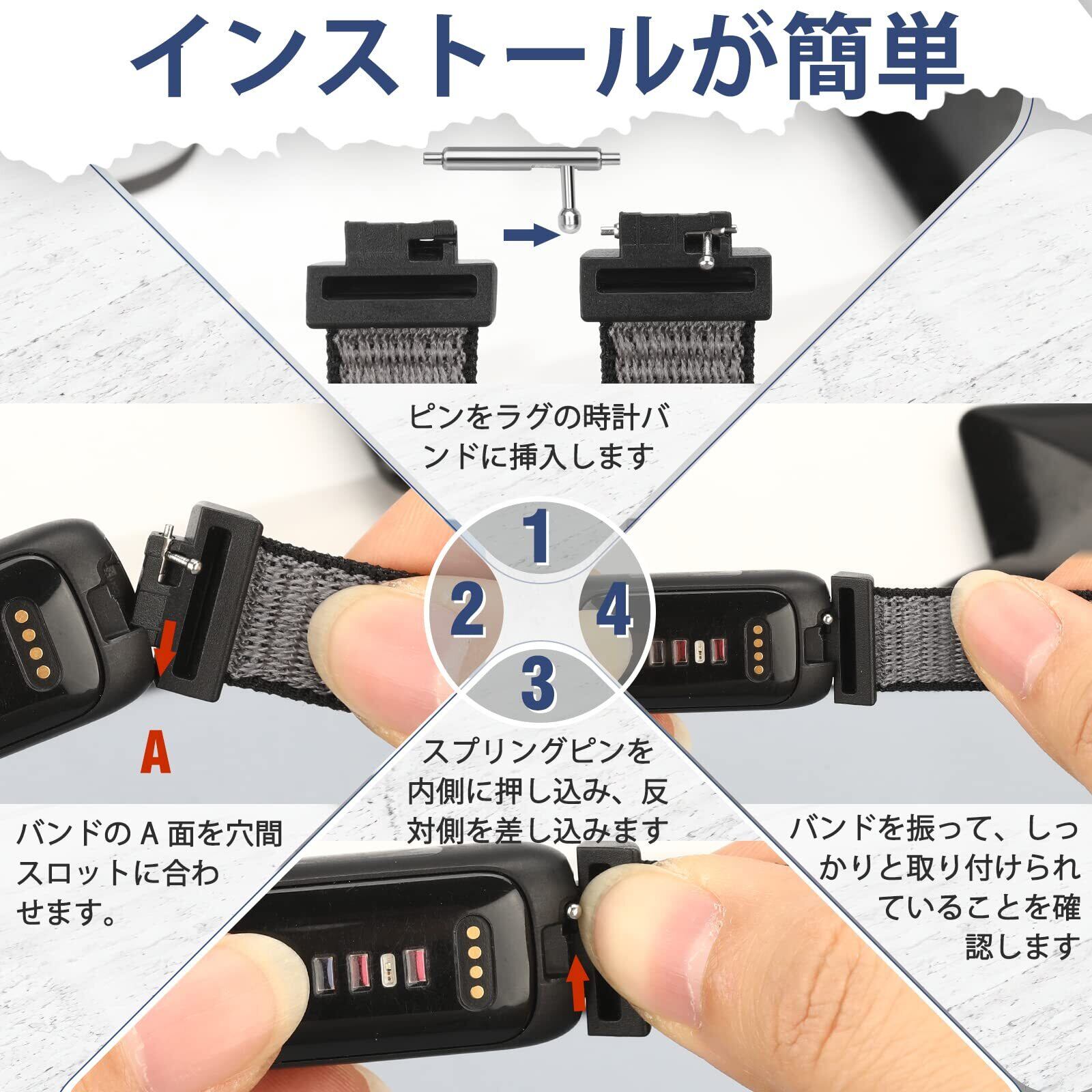 インストールが簡単

ピンをラグの時計バンドに挿入します

1

2

4

3

A

スプリングピンを内側に押し込み、反対側を差し込みます

バンドの A 面を穴間スロットに合わせます。

バンドを振って、しっかりと取り付けられていることを確認します