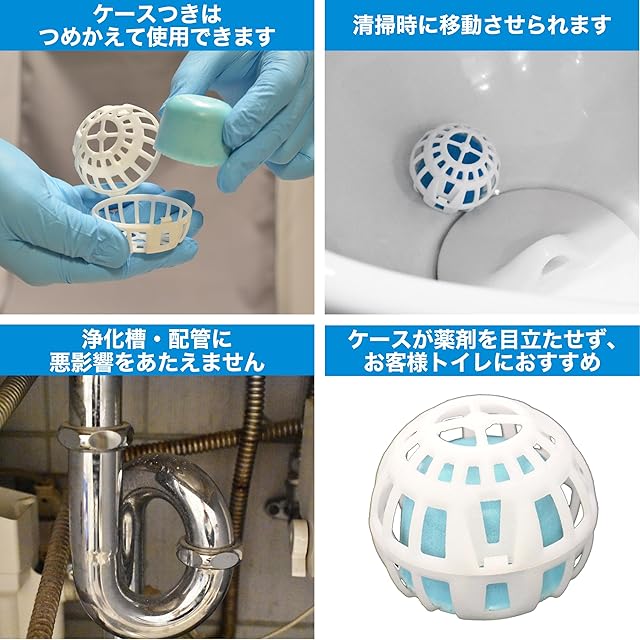 ケースつきは
つめかえて使用できます

清掃時に移動させられます

浄化槽・配管に
悪影響をあたえません

ケースが薬剤を目立たせず、
お客様トイレにおすすめ