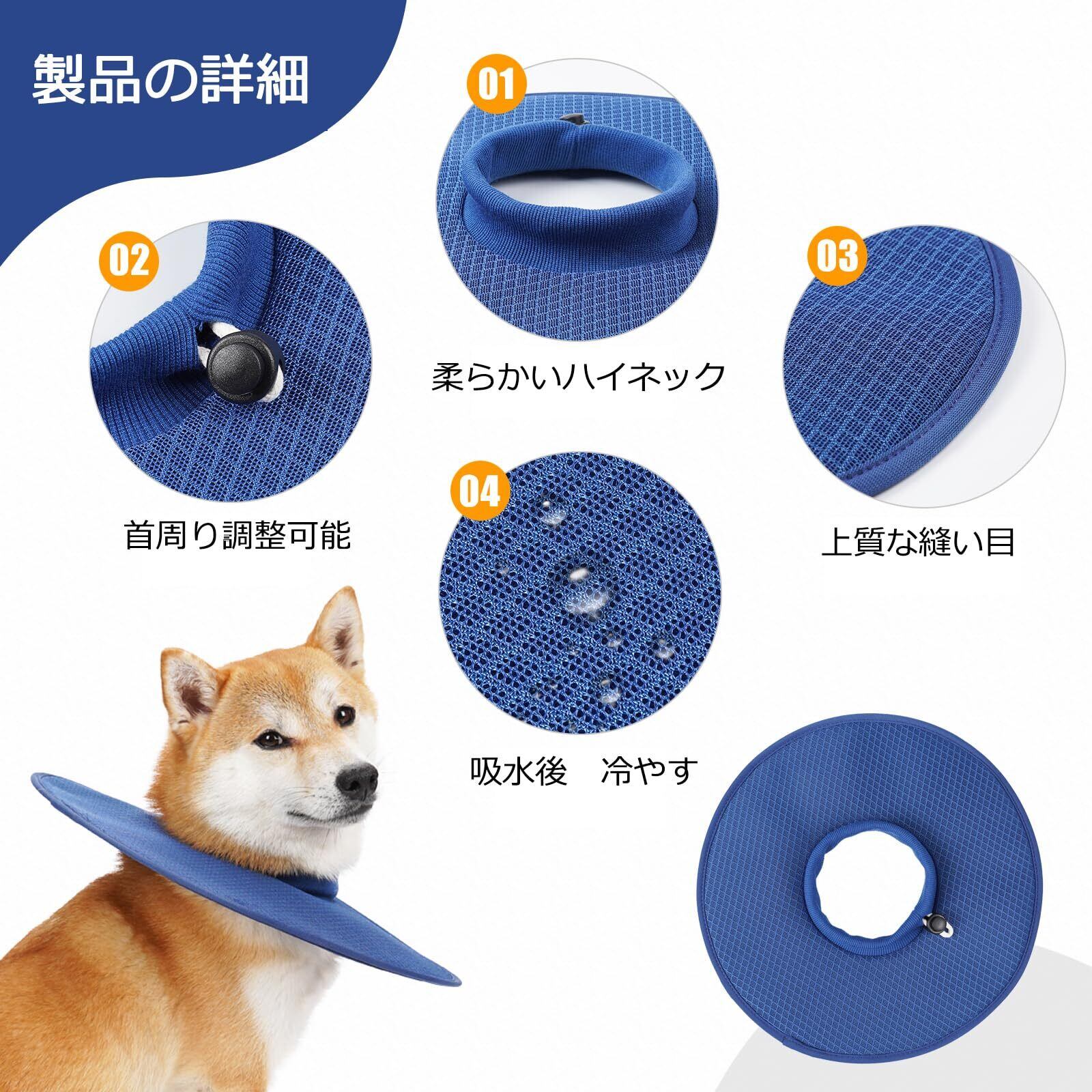 製品の詳細

01

柔らかいハイネック

02

首周り調整可能

03

上質な縫い目

04

吸水後　冷やす