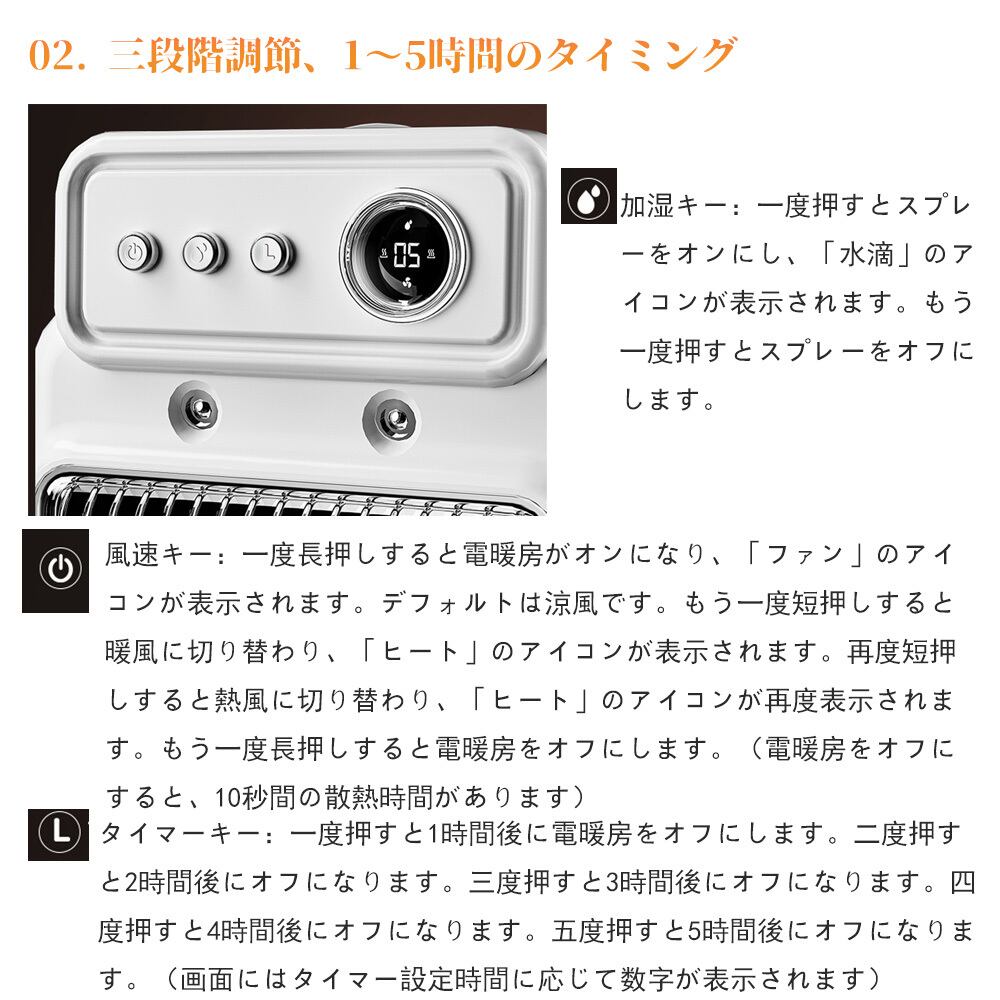 02. 三段階調節、1～5時間のタイミング

05

加湿キー：一度押すとスプレーをオンにし、「水滴」のアイコンが表示されます。もう一度押すとスプレーをオフにします。

風速キー：一度長押しすると電暖房がオンになり、「ファン」のアイコンが表示されます。デフォルトは涼風です。もう一度短押しすると暖風に切り替わり、「ヒート」のアイコンが表示されます。再度短押しすると熱風に切り替わり、「ヒート」のアイコンが再度表示されます。もう一度長押しすると電暖房をオフにします。（電暖房をオフにすると、10秒間の散熱時間があります）

タイマーキー：一度押すと1時間後に電暖房をオフにします。二度押すと2時間後にオフになります。三度押すと3時間後にオフになります。四度押すと4時間後にオフになります。五度押すと5時間後にオフになります。（画面にはタイマー設定時間に応じて数字が表示されます）