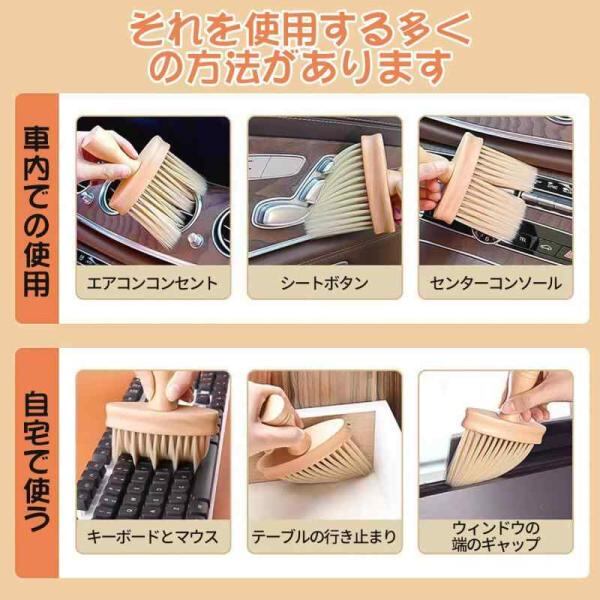 それを使用する多くの方法があります

車内での使用

エアコンコンセント

シートボタン

センターコンソール

自宅で使う

キーボードとマウス

テーブルの行き止まり

ウィンドウの端のギャップ