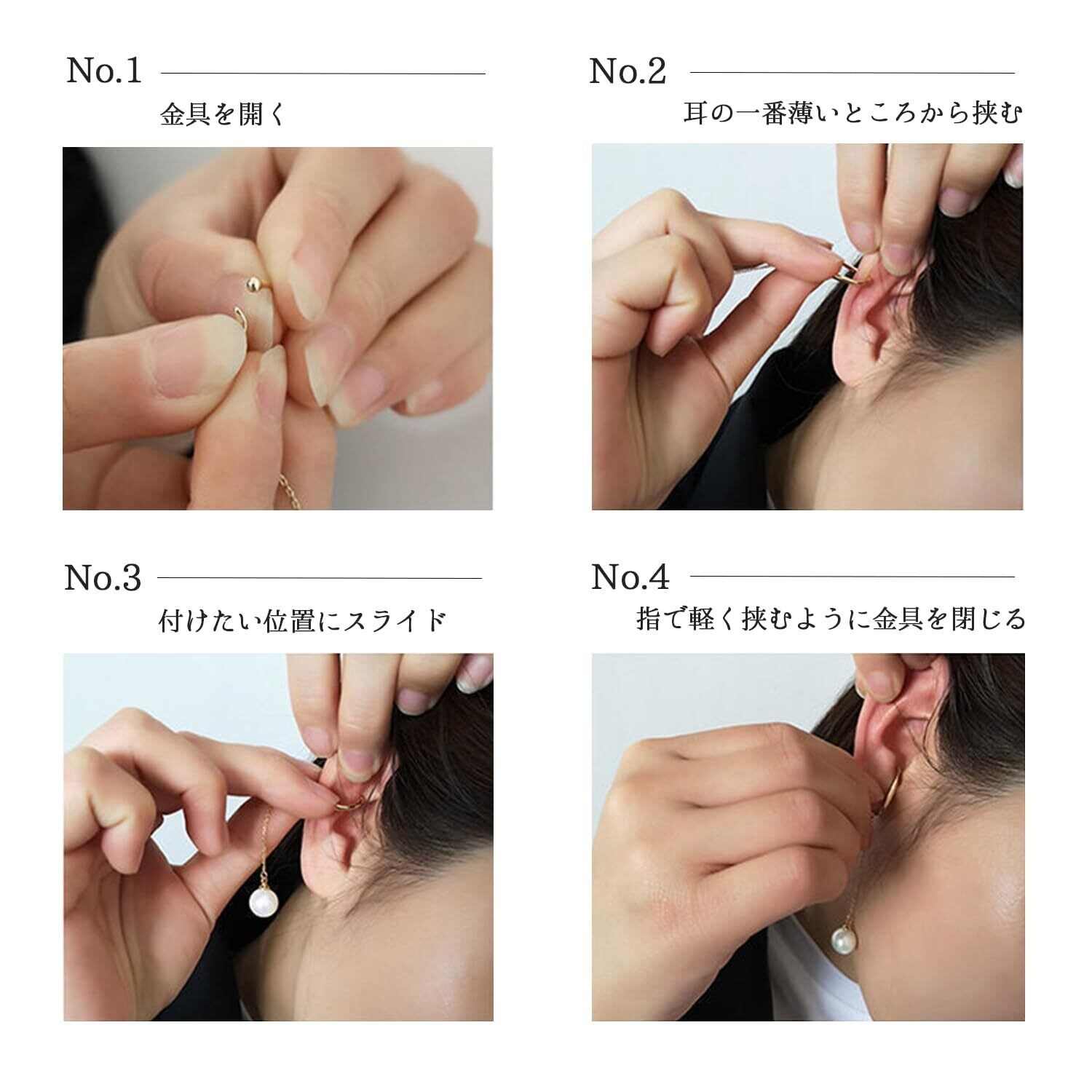 No.1

金具を開く

No.2

耳の一番薄いところから挟む

No.3

付けたい位置にスライド

No.4

指で軽く挟むように金具を閉じる