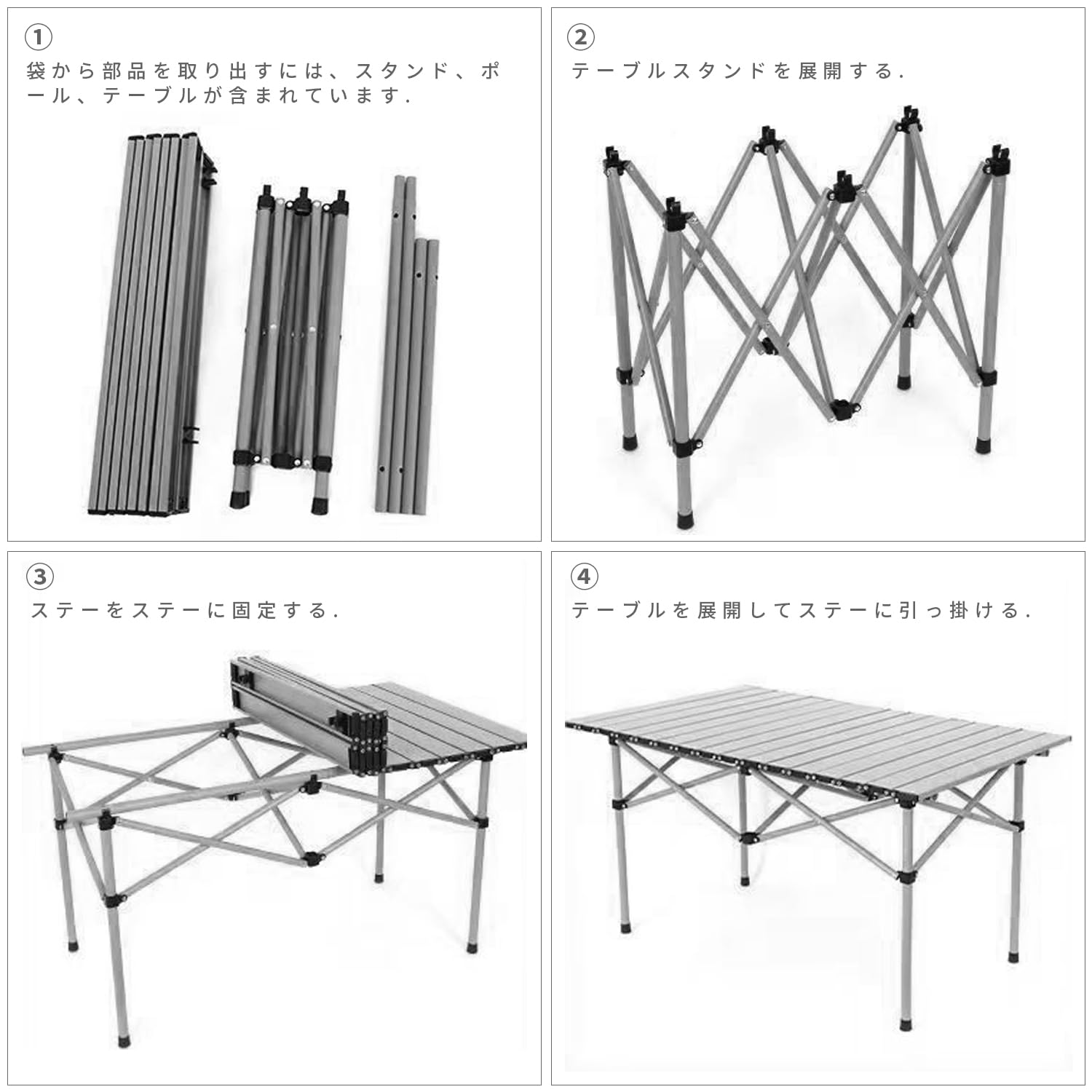 ①
袋から部品を取り出すには、スタンド、ポール、テーブルが含まれています.

②
テーブルスタンドを展開する.

③
ステーをステーに固定する.

④
テーブルを展開してステーに引っ掛ける.