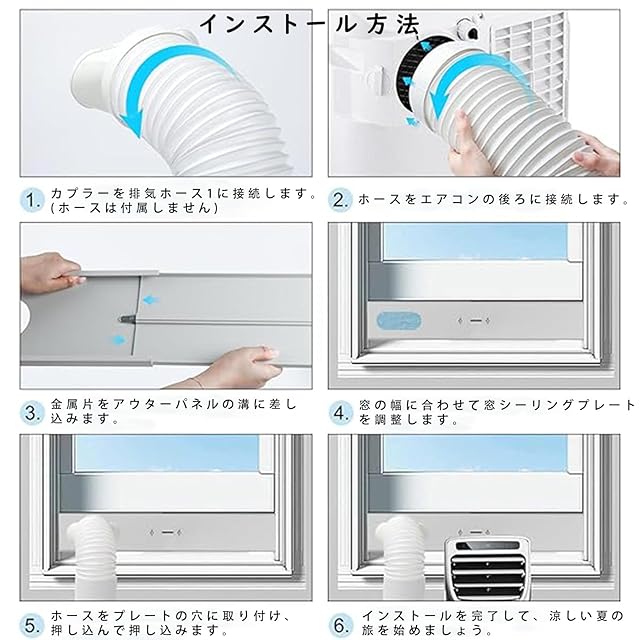 インストール方法

1. カプラーを排気ホース1に接続します。(ホースは付属しません)

2. ホースをエアコンの後ろに接続します。

3. 金属片をアウターパネルの溝に差し込みます。

4. 窓の幅に合わせて窓シーリングプレートを調整します。

5. ホースをプレートの穴に取り付け、押し込んで押し込みます。

6. インストールを完了して、涼しい夏の旅を始めましょう。