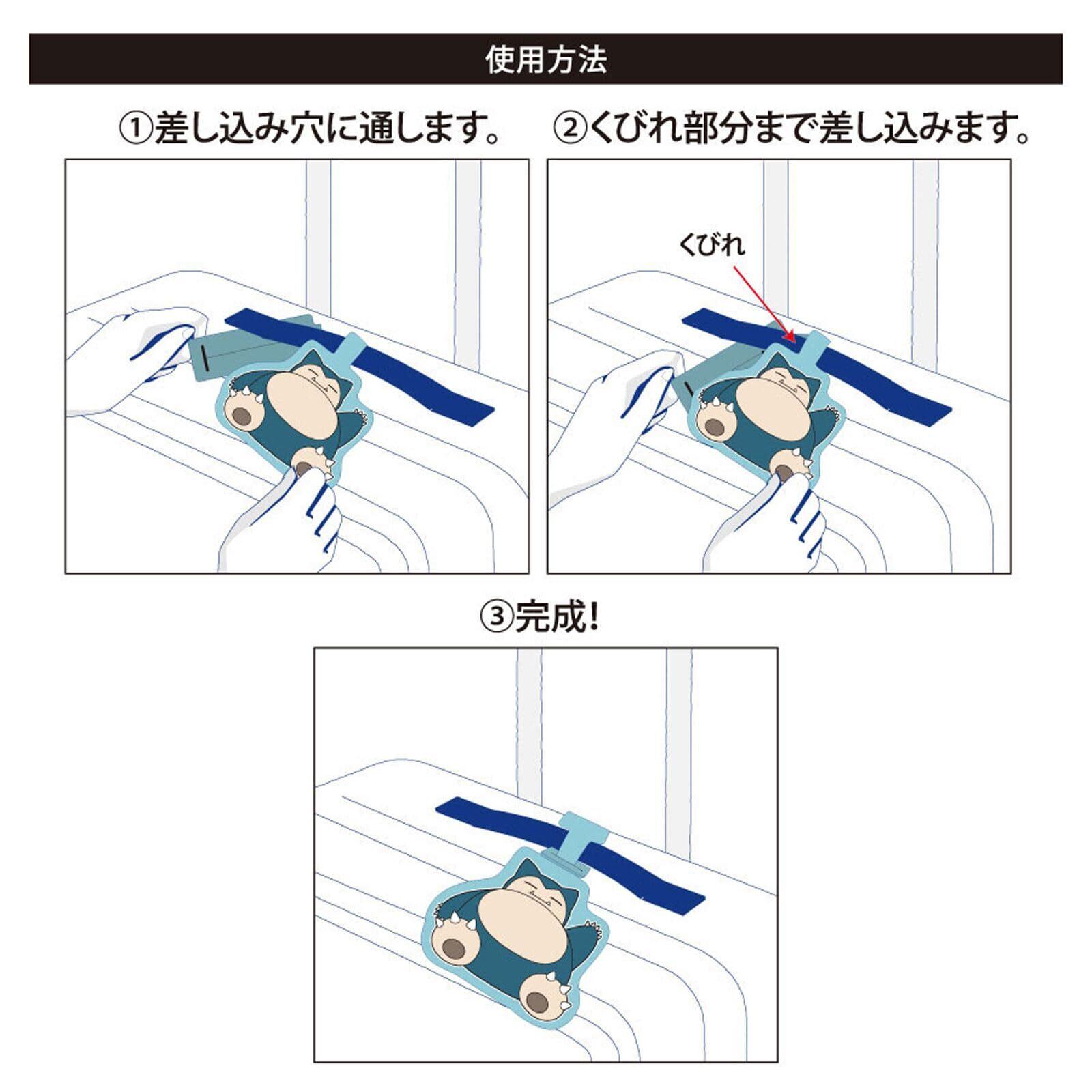 使用方法

①差し込み穴に通します。

②くびれ部分まで差し込みます。

くびれ

③完成!