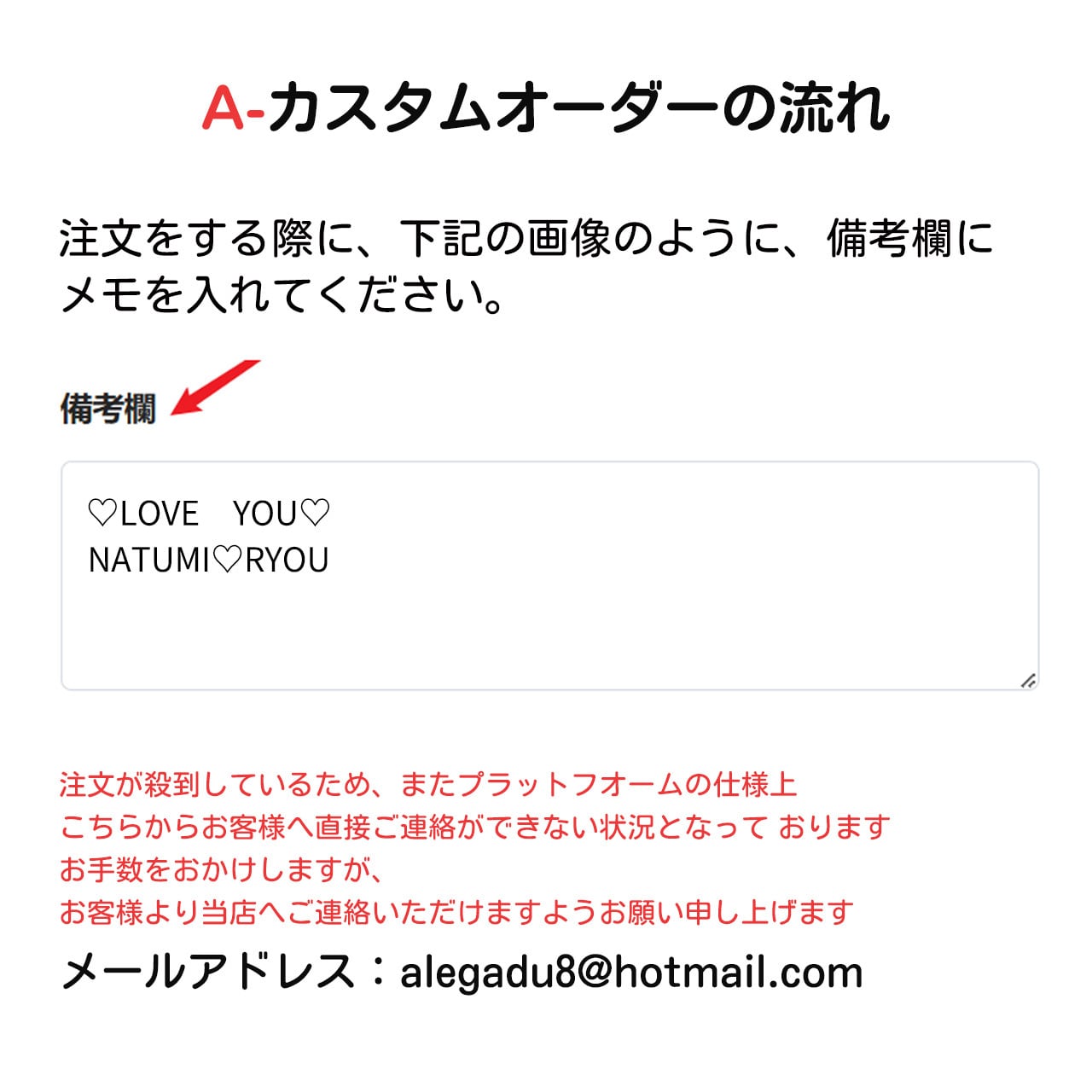 A-カスタムオーダーの流れ

注文をする際に、下記の画像のように、備考欄にメモを入れてください。

備考欄

♡LOVE　YOU♡
NATUMI♡RYOU

注文が殺到しているため、またプラットフオームの仕様上
こちらからお客様へ直接ご連絡ができない状況となって おります
お手数をおかけしますが、
お客様より当店へご連絡いただけますようお願い申し上げます

メールアドレス：alegadu8@hotmail.com