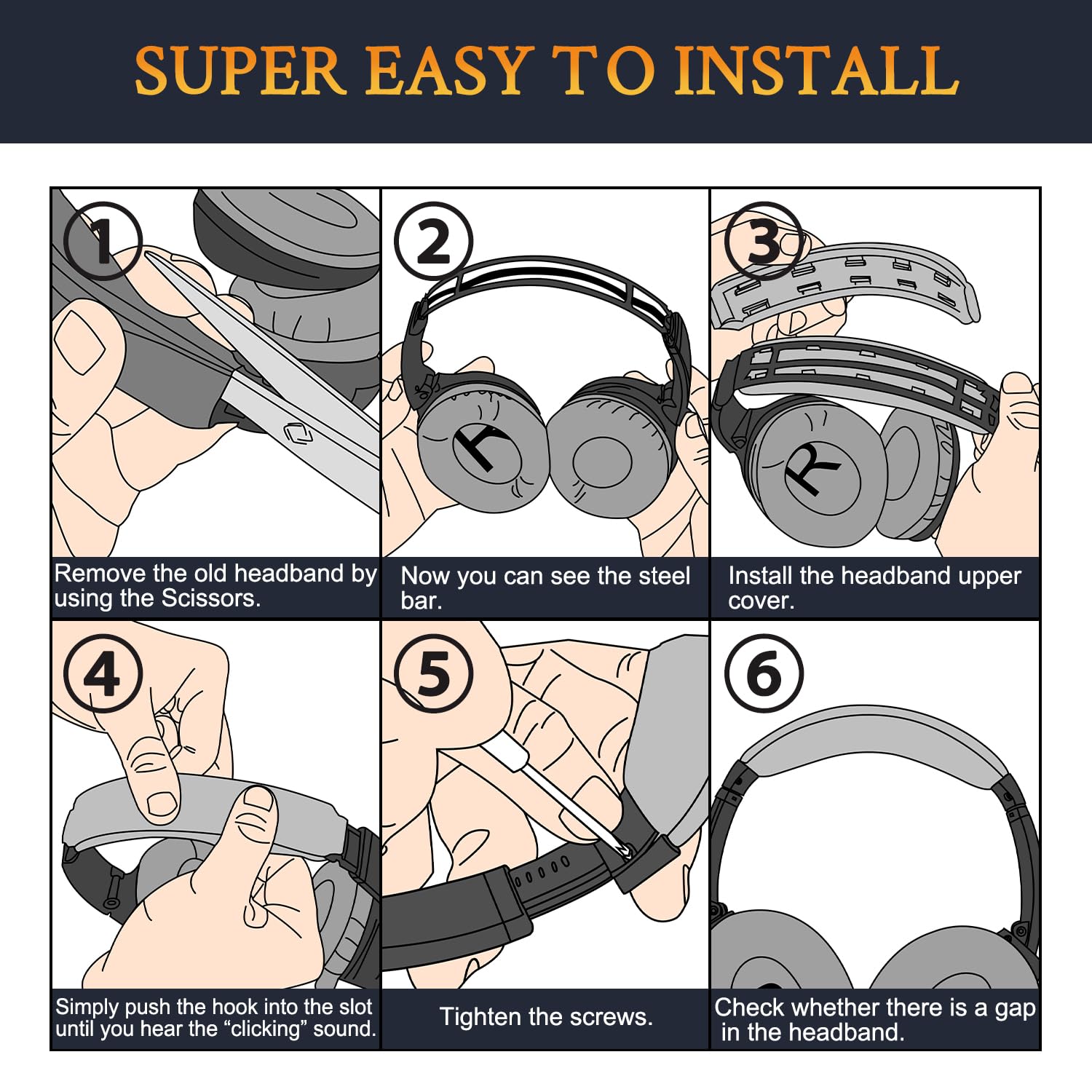 SUPER EASY TO INSTALL

1

Remove the old headband by using the Scissors.

2

L

Now you can see the steel bar.

3

R

Install the headband upper cover.

4

Simply push the hook into the slot until you hear the “clicking” sound.

5

Tighten the screws.

6

Check whether there is a gap in the headband.