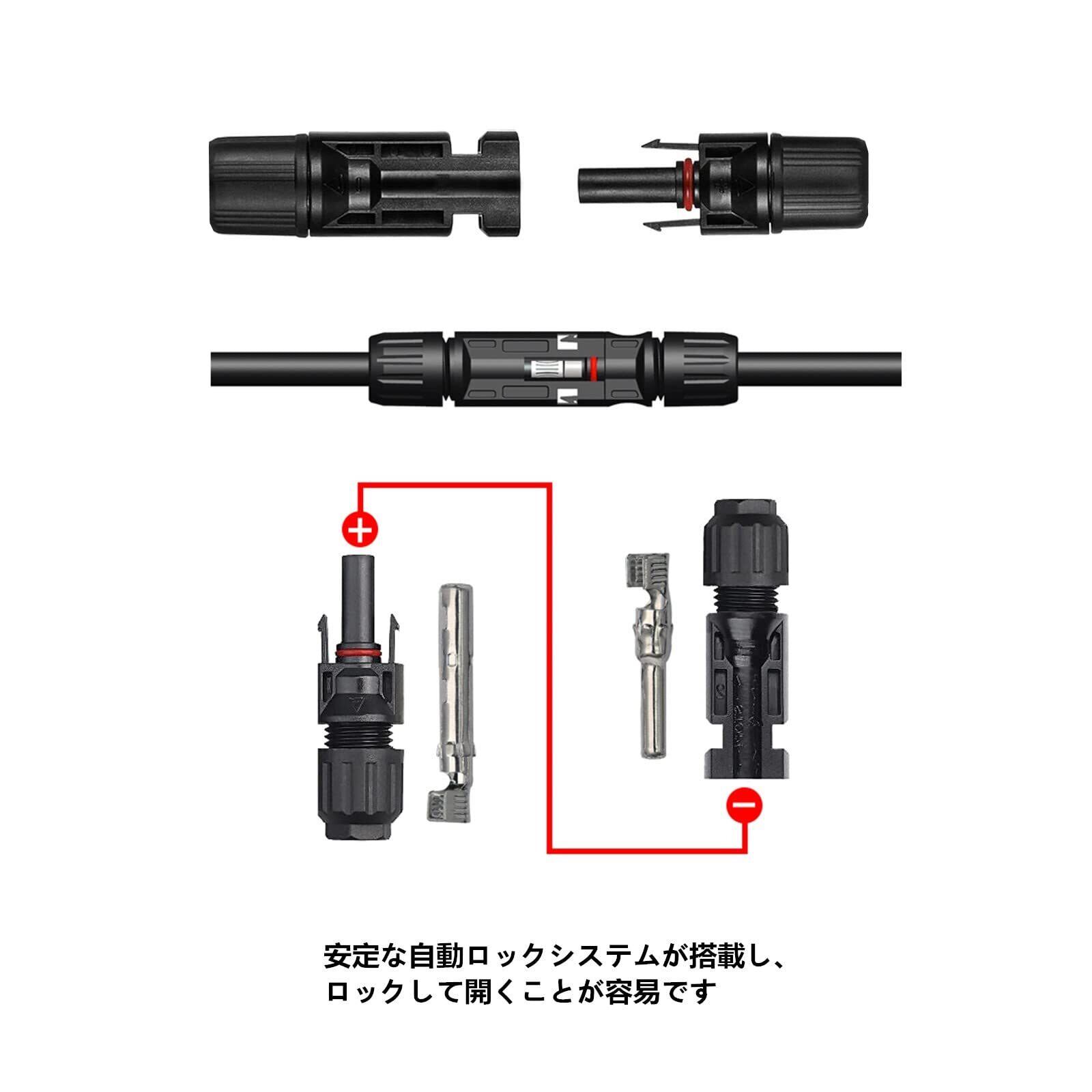 +

−

安定な自動ロックシステムが搭載し、
ロックして開くことが容易です