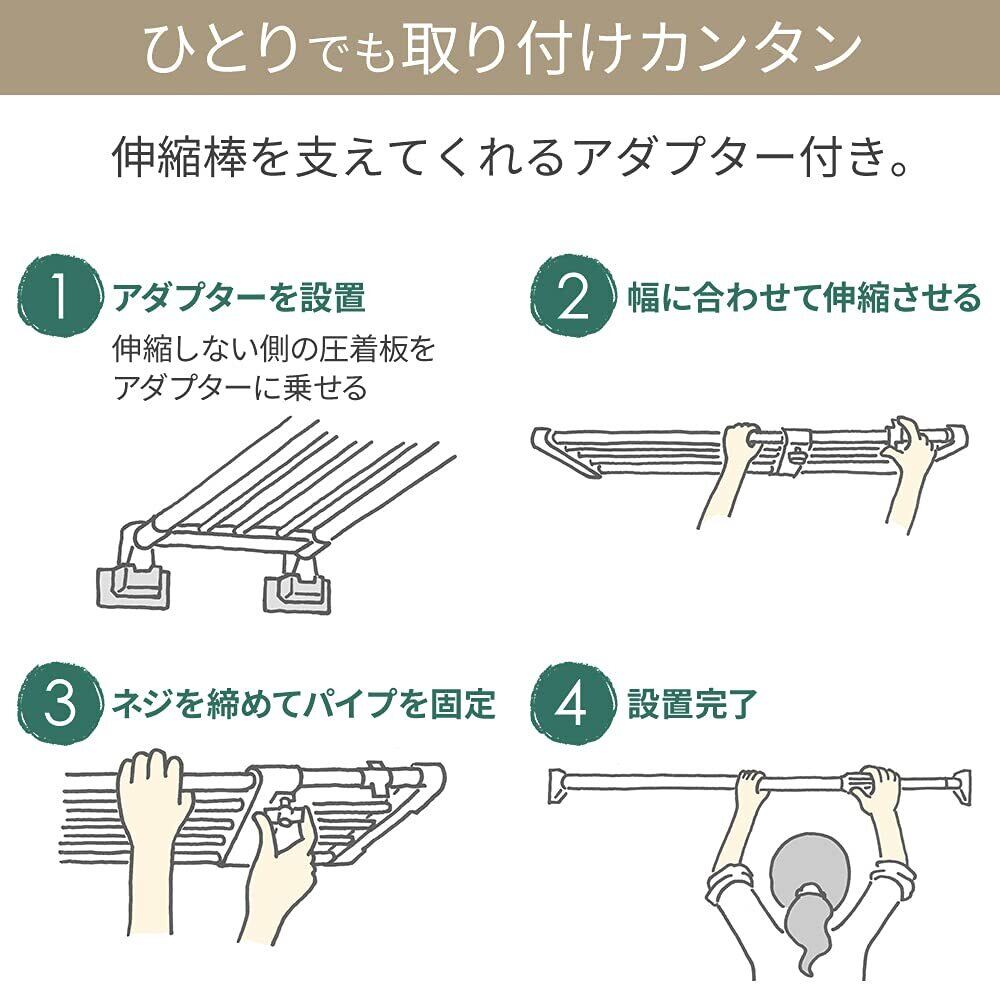 ひとりでも取り付けカンタン

伸縮棒を支えてくれるアダプター付き。

1 アダプターを設置

伸縮しない側の圧着板をアダプターに乗せる

2 幅に合わせて伸縮させる

3 ネジを締めてパイプを固定

4 設置完了