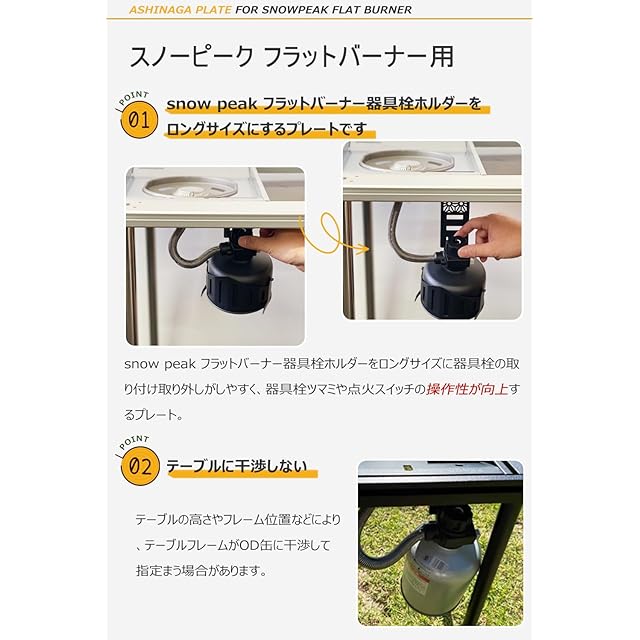 ASHINAGA PLATE FOR SNOWPEAK FLAT BURNER

スノーピーク フラットバーナー用

POINT 01 snow peak フラットバーナー器具栓ホルダーをロングサイズにするプレートです

snow peak フラットバーナー器具栓ホルダーをロングサイズに器具栓の取り付け取り外しがしやすく、器具栓ツマミや点火スイッチの操作性が向上するプレート。

POINT 02 テーブルに干渉しない

テーブルの高さやフレーム位置などにより、テーブルフレームがOD缶に干渉して指定まう場合があります。