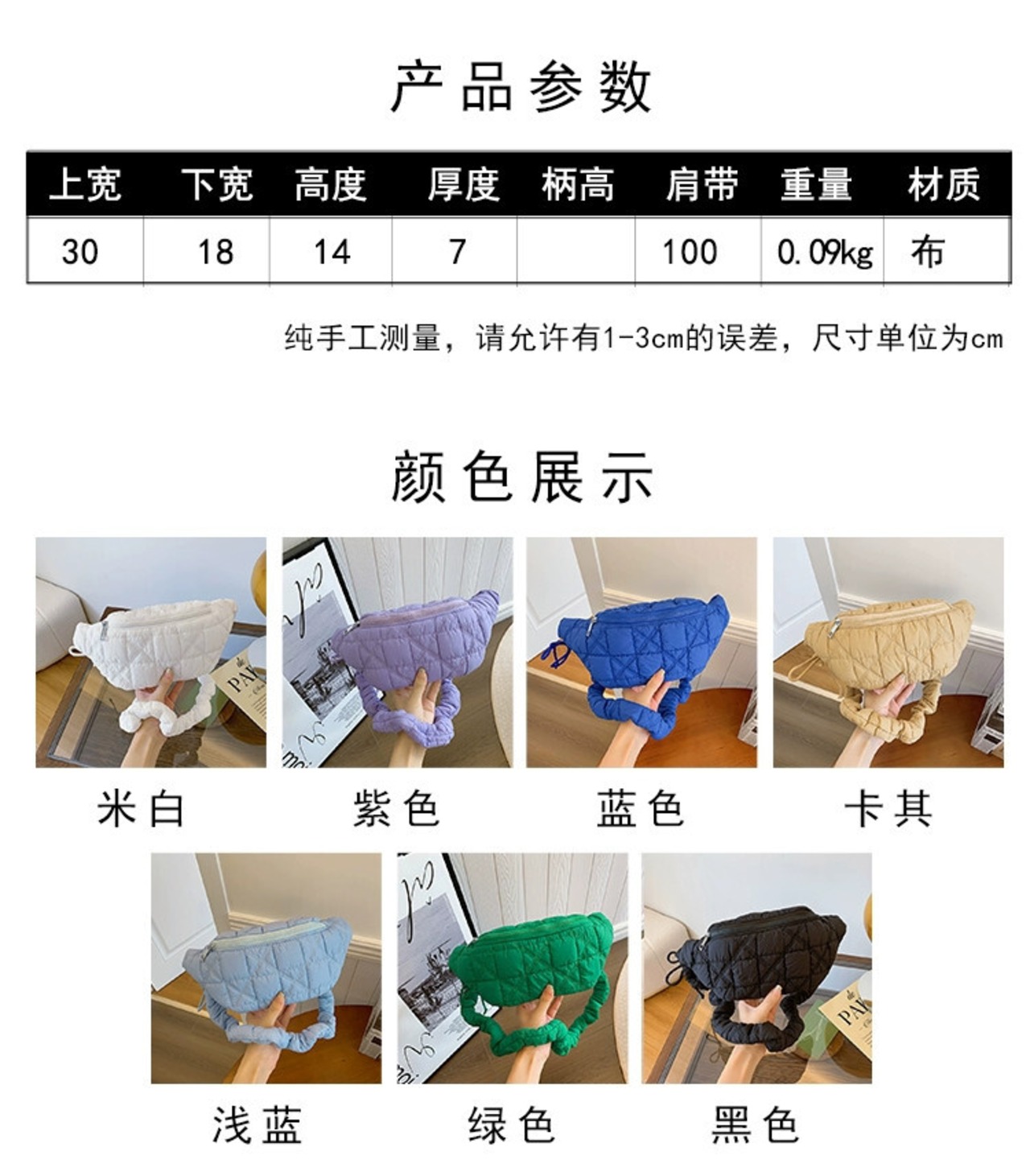 产品参数

| 上宽 | 下宽 | 高度 | 厚度 | 柄高 | 肩带 | 重量 | 材质 |
|---|---|---|---|---|---|---|---|
| 30 | 18 | 14 | 7 |  | 100 | 0.09kg | 布 |

纯手工测量，请允许有1-3cm的误差，尺寸单位为cm

颜色展示

米白 紫色 蓝色 卡其

浅蓝 绿色 黑色