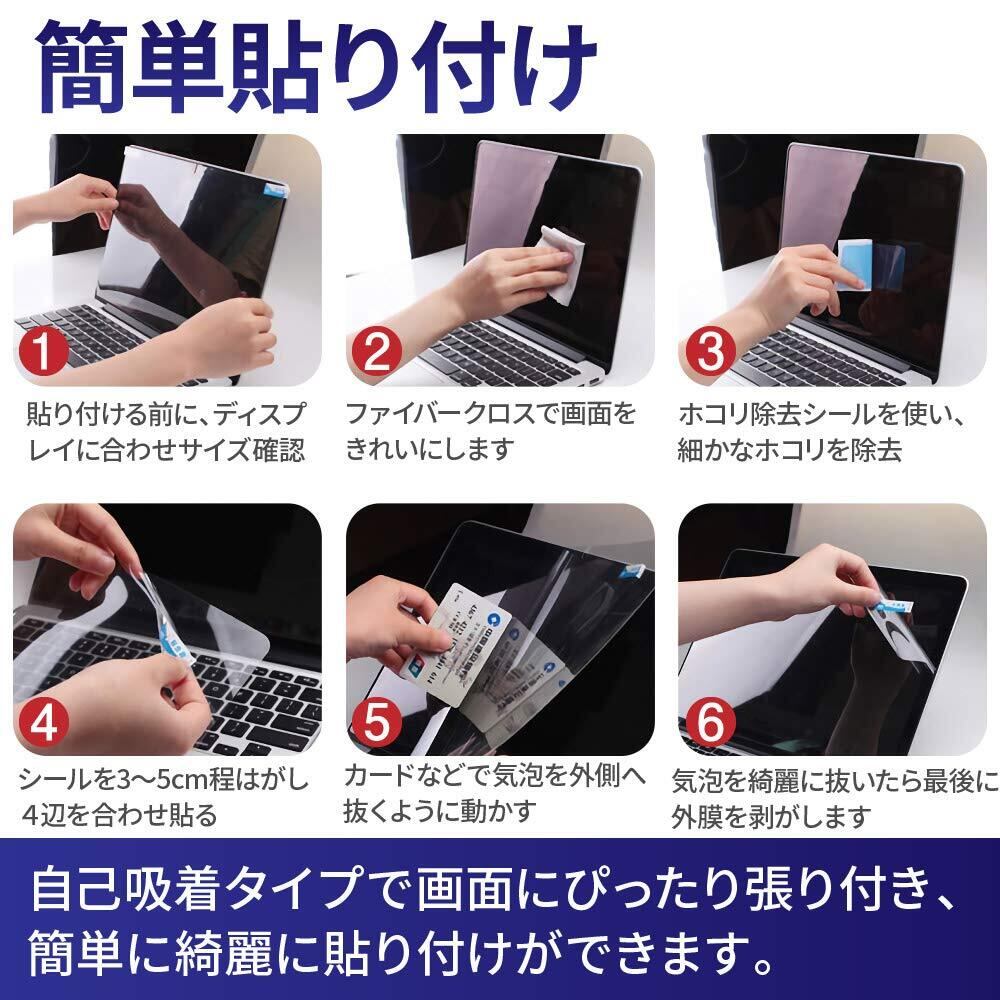 簡単貼り付け

1
貼り付ける前に、ディスプレイに合わせサイズ確認

2
ファイバークロスで画面をきれいにします

3
ホコリ除去シールを使い、細かなホコリを除去

4
シールを3〜5cm程はがし4辺を合わせ貼る

5
カードなどで気泡を外側へ抜くように動かす

6
気泡を綺麗に抜いたら最後に外膜を剥がします

自己吸着タイプで画面にぴったり張り付き、簡単に綺麗に貼り付けができます。