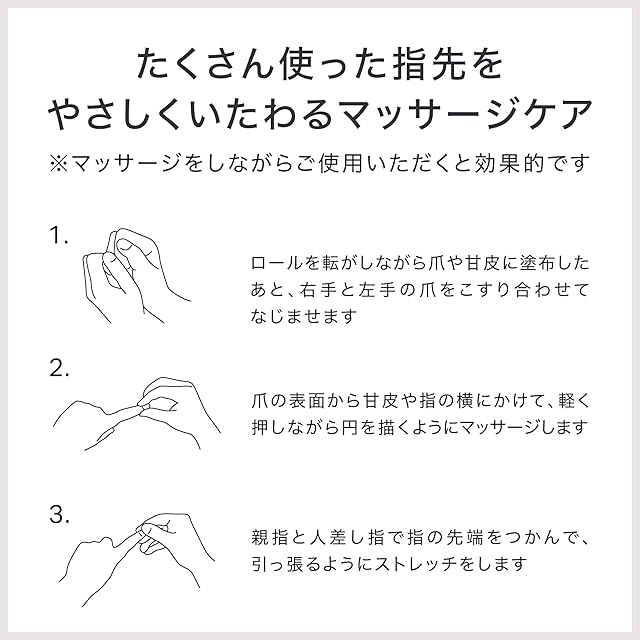 たくさん使った指先を
やさしくいたわるマッサージケア

※マッサージをしながらご使用いただくと効果的です

1.

ロールを転がしながら爪や甘皮に塗布したあと、右手と左手の爪をこすり合わせてなじませます

2.

爪の表面から甘皮や指の横にかけて、軽く押しながら円を描くようにマッサージします

3.

親指と人差し指で指の先端をつかんで、引っ張るようにストレッチをします