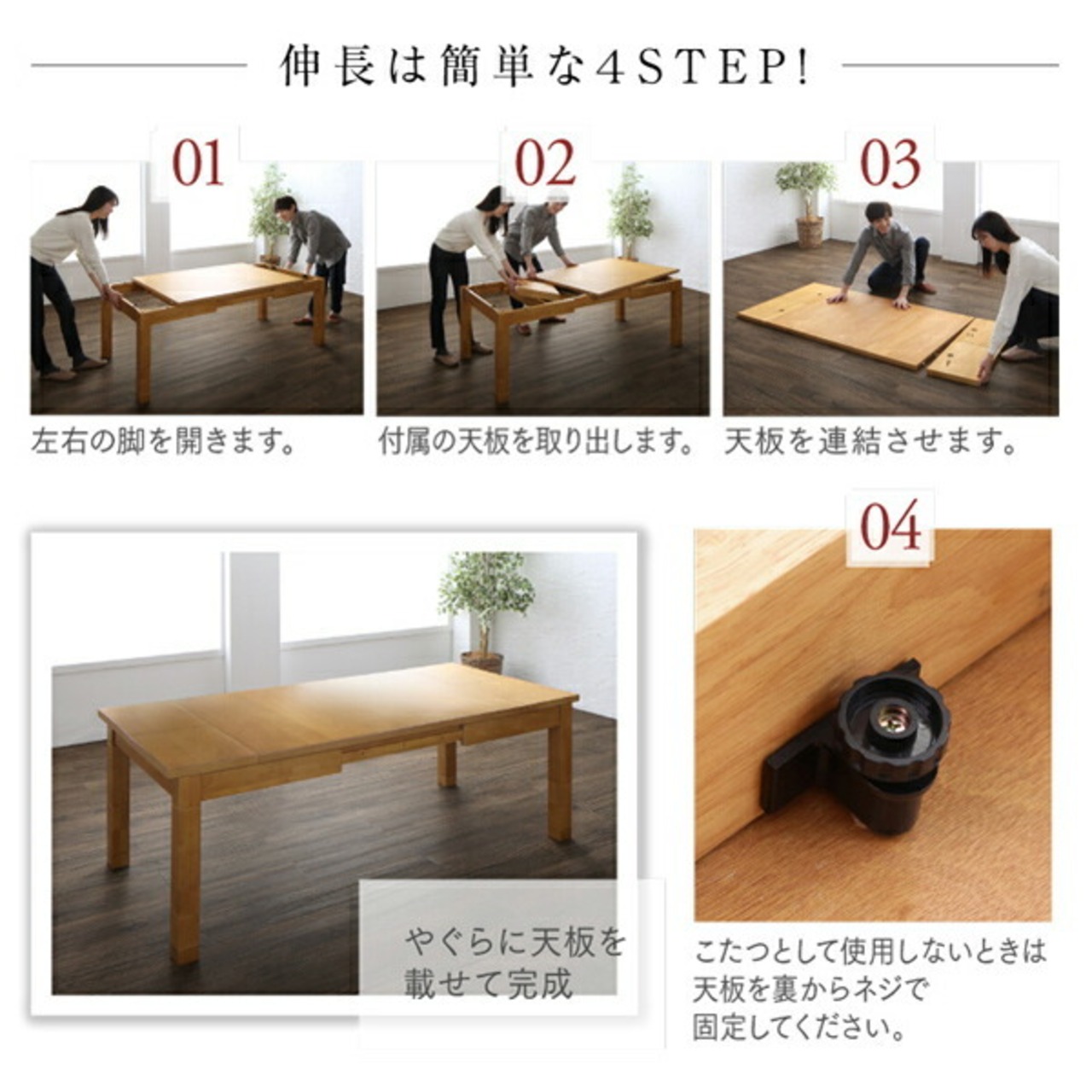 伸長は簡単な4STEP!

01
左右の脚を開きます。

02
付属の天板を取り出します。

03
天板を連結させます。

やぐらに天板を載せて完成

04
こたつとして使用しないときは天板を裏からネジで固定してください。