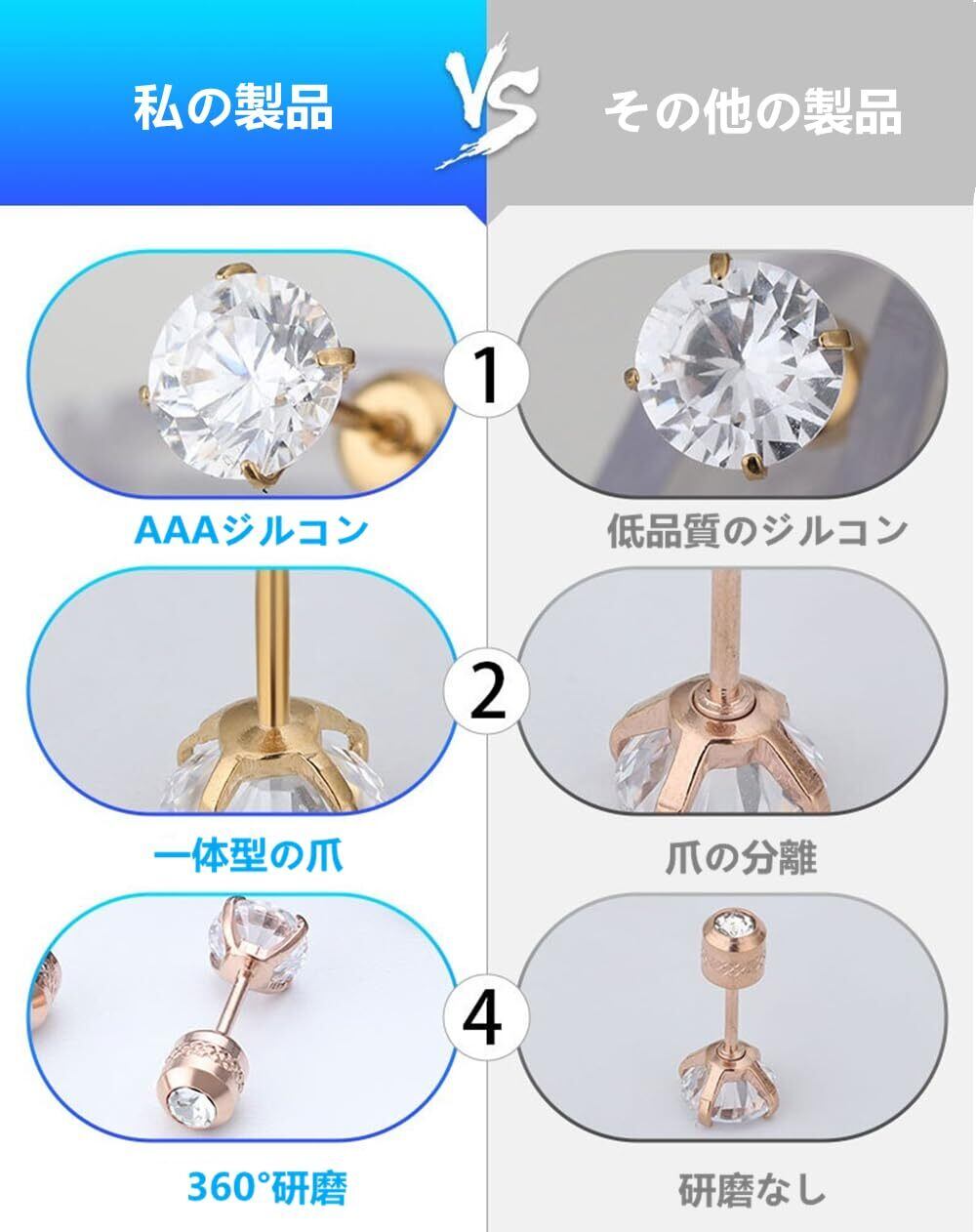 私の製品

VS

その他の製品

1

AAAジルコン

低品質のジルコン

2

一体型の爪

爪の分離

4

360°研磨

研磨なし