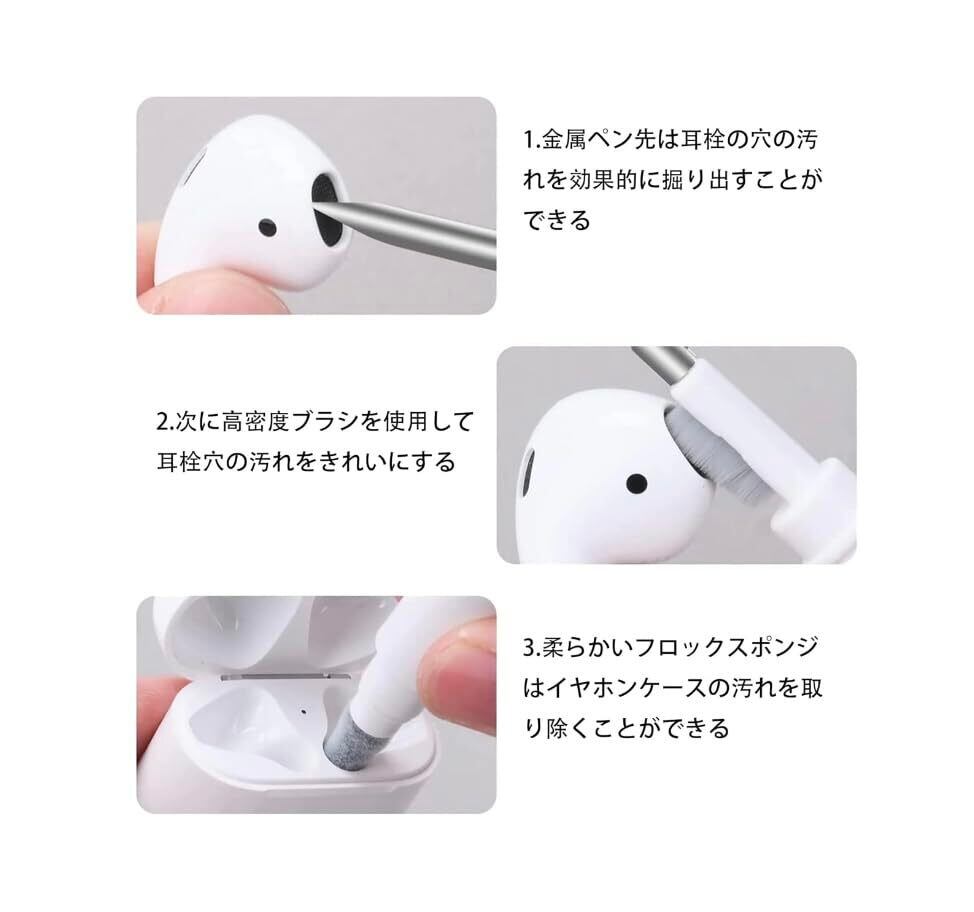 1.金属ペン先は耳栓の穴の汚れを効果的に掘り出すことができる

2.次に高密度ブラシを使用して耳栓穴の汚れをきれいにする

3.柔らかいフロックスポンジはイヤホンケースの汚れを取り除くことができる