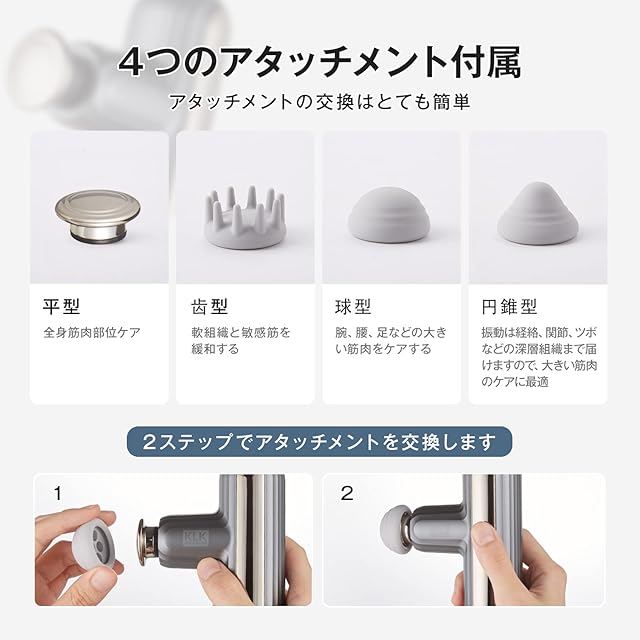 4つのアタッチメント付属

アタッチメントの交換はとても簡単

平型

全身筋肉部位ケア

歯型

軟組織と敏感筋を緩和する

球型

腕、腰、足などの大きい筋肉をケアする

円錐型

振動は経絡、関節、ツボなどの深層組織まで届けますので、大きい筋肉のケアに最適

2ステップでアタッチメントを交換します

1

KLK

2