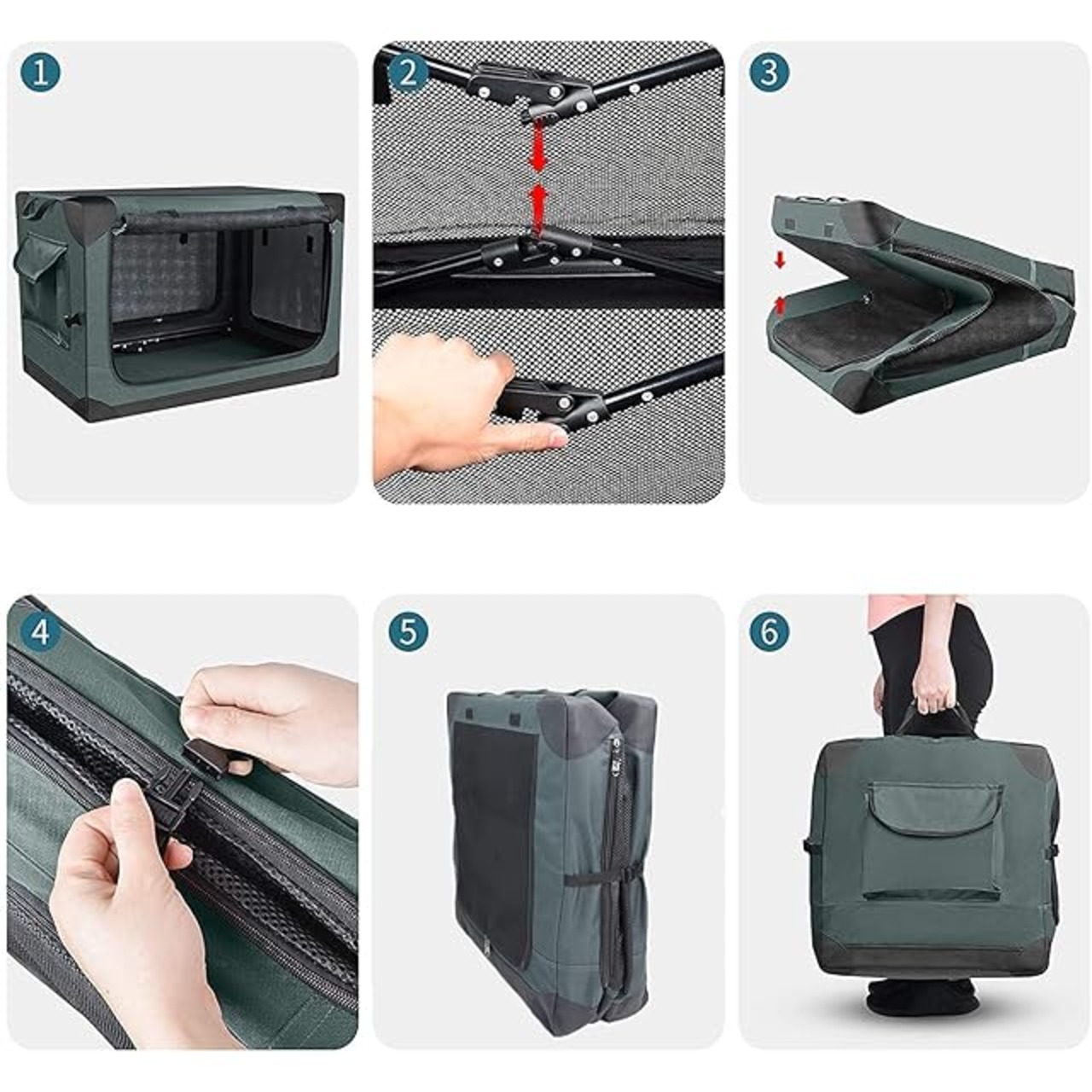 1

2

3

4

5

6