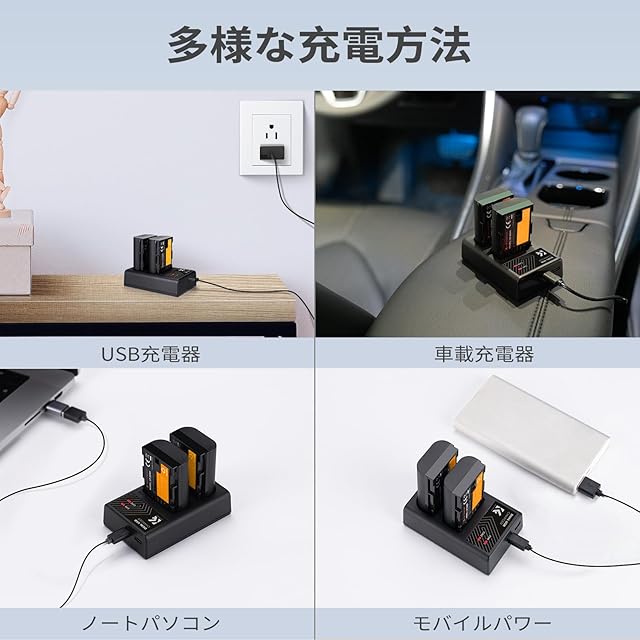 多様な充電方法

USB充電器

車載充電器

ノートパソコン

モバイルパワー