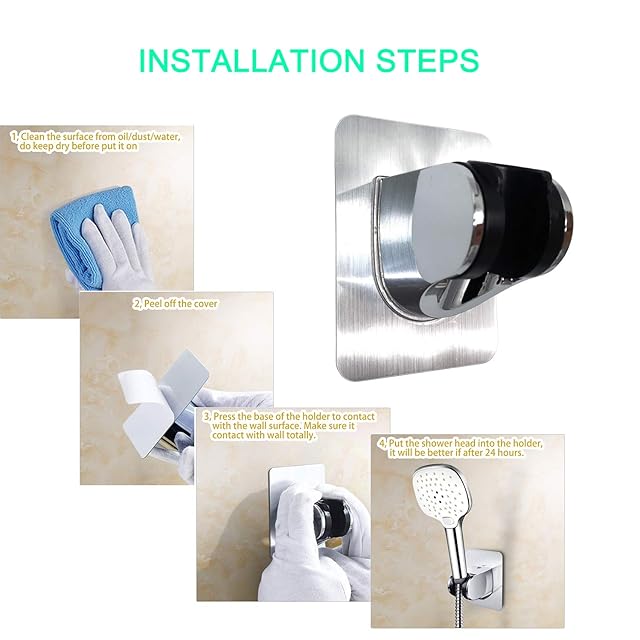 INSTALLATION STEPS

1, Clean the surface from oil/dust/water, do keep dry before put it on

2, Peel off the cover

3, Press the base of the holder to contact with the wall surface. Make sure it contact with wall totally.

4, Put the shower head into the holder, it will be better if after 24 hours.