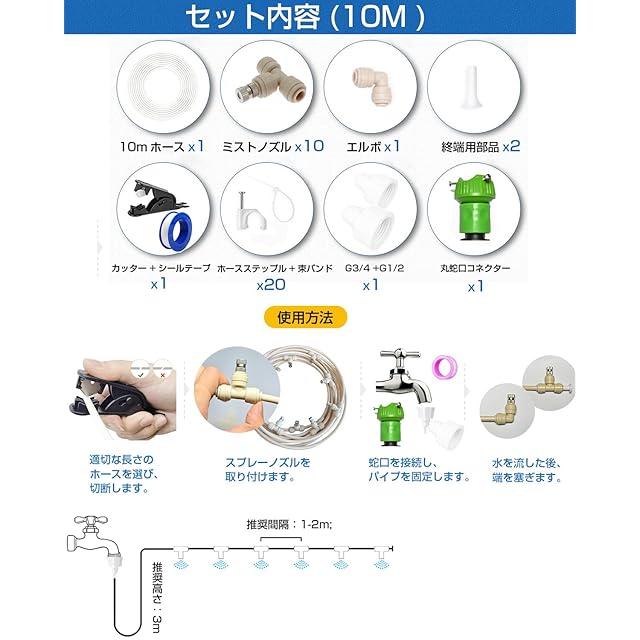 セット内容（10M）

10m ホース x1

ミストノズル x10

エルボ x1

終端用部品 x2

カッター + シールテープ x1

ホースステップル + 束バンド x20

G3/4 +G1/2 x1

丸蛇口コネクター x1

使用方法

適切な長さのホースを選び、切断します。

スプレーノズルを取り付けます。

蛇口を接続し、パイプを固定します。

水を流した後、端を塞ぎます。

推奨間隔：1-2m;

推奨高さ：3m