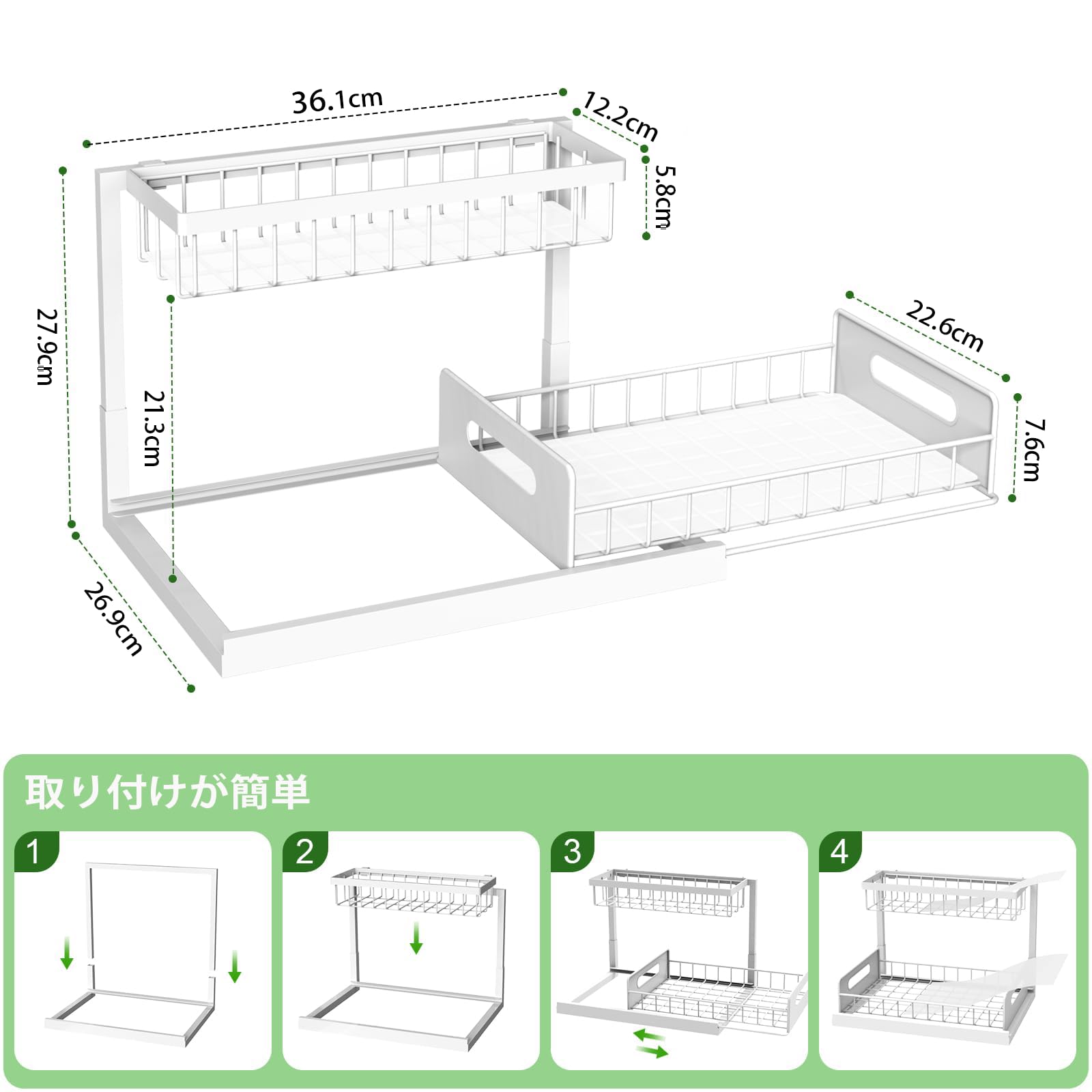 36.1cm
12.2cm
5.8cm
27.9cm
21.3cm
22.6cm
7.6cm
26.9cm

取り付けが簡単

1

2

3

4